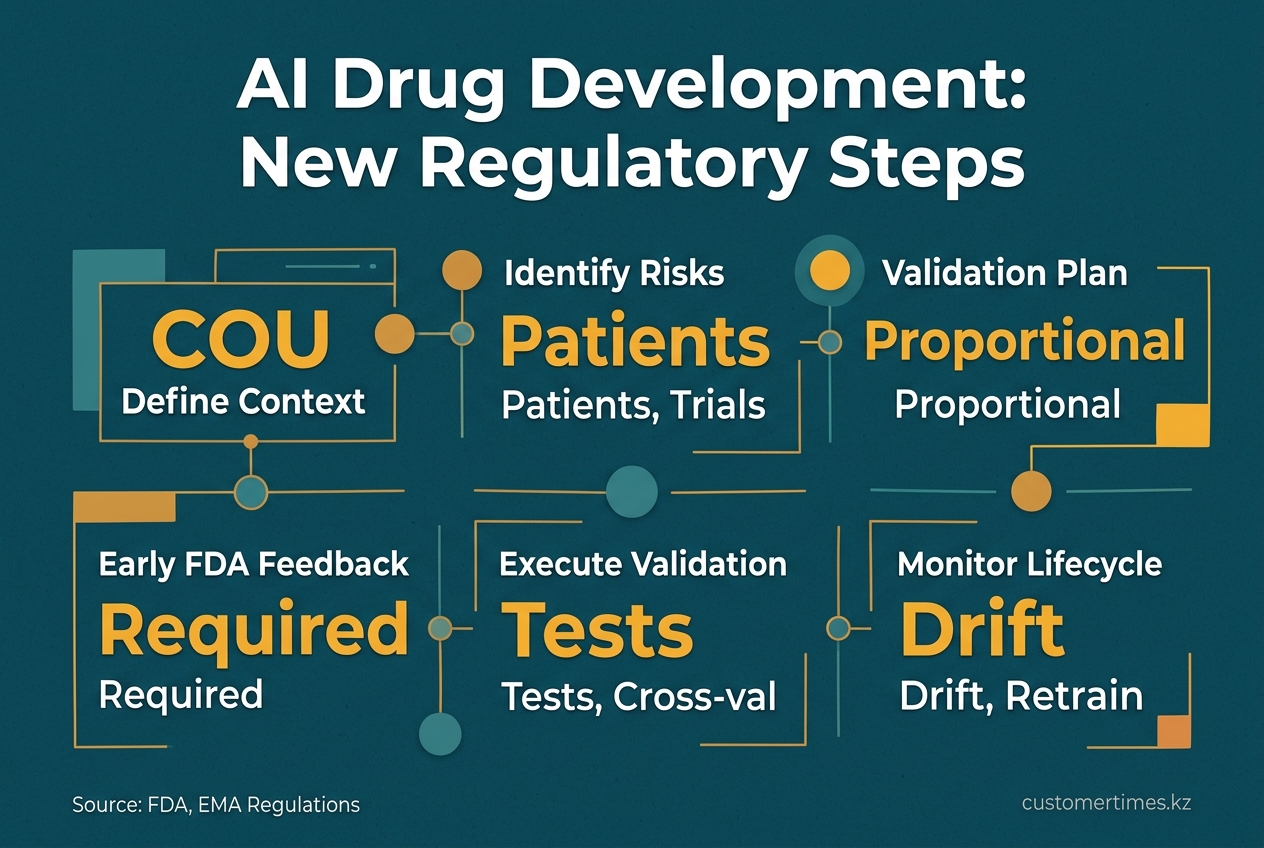 AI Drug Development: New Regulatory Steps

COU
Define Context

Identify Risks
Patients
Patients, Trials

Validation Plan
Proportional
Proportional

Early FDA Feedback
Required
Required

Execute Validation
Tests
Tests, Cross-val

Monitor Lifecycle
Drift
Drift, Retrain

Source: FDA, EMA Regulations

customertimes.kz