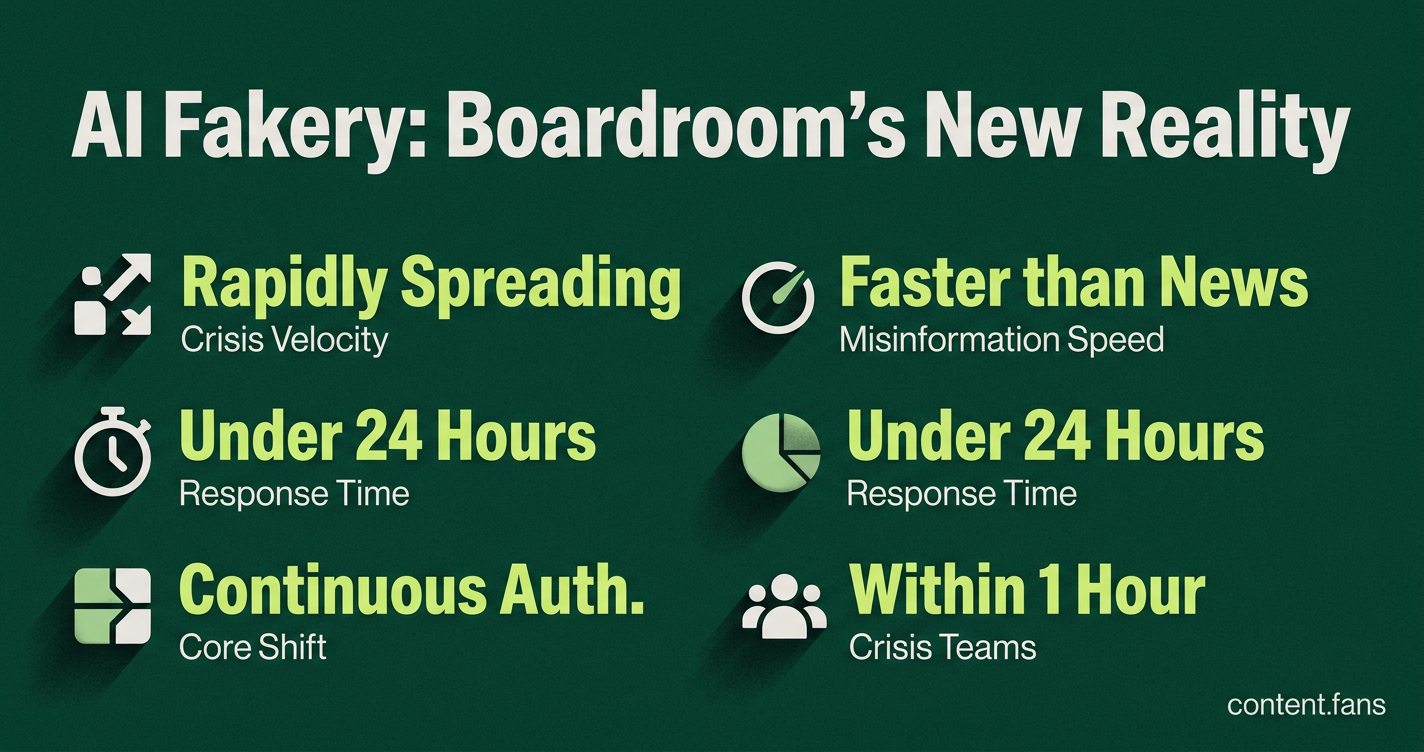 AI Fakery: Boardroom's New Reality

Rapidly Spreading
Crisis Velocity

Under 24 Hours
Response Time

Continuous Auth.
Core Shift

Faster than News
Misinformation Speed

Under 24 Hours
Response Time

Within 1 Hour
Crisis Teams

content.fans