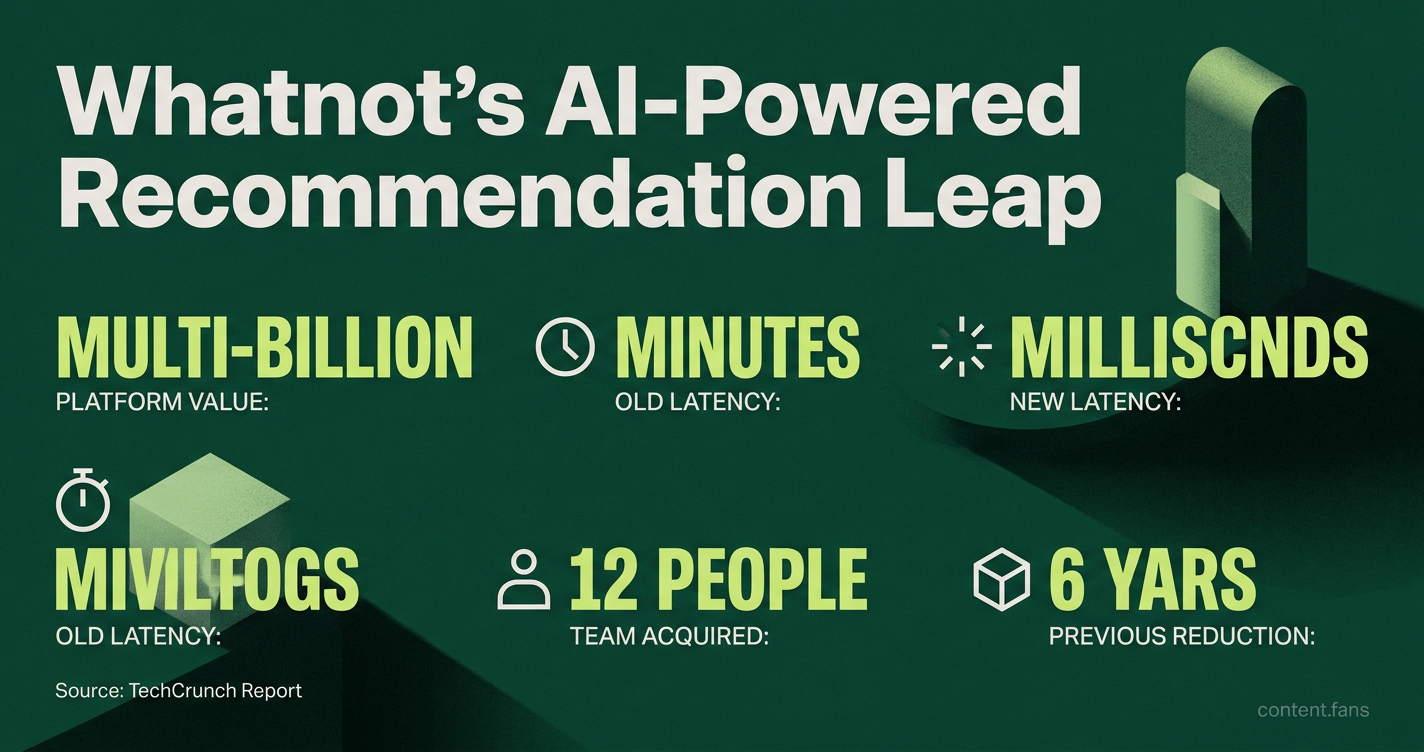 Whatnot's AI-Powered Recommendation Leap

MULTI-BILLION
PLATFORM VALUE:

MINUTES
OLD LATENCY:

MILLISCNDS
NEW LATENCY:

MIVILTOGS
OLD LATENCY:

12 PEOPLE
TEAM ACQUIRED:

6 YARS
PREVIOUS REDUCTION:

Source: TechCrunch Report

content.fans