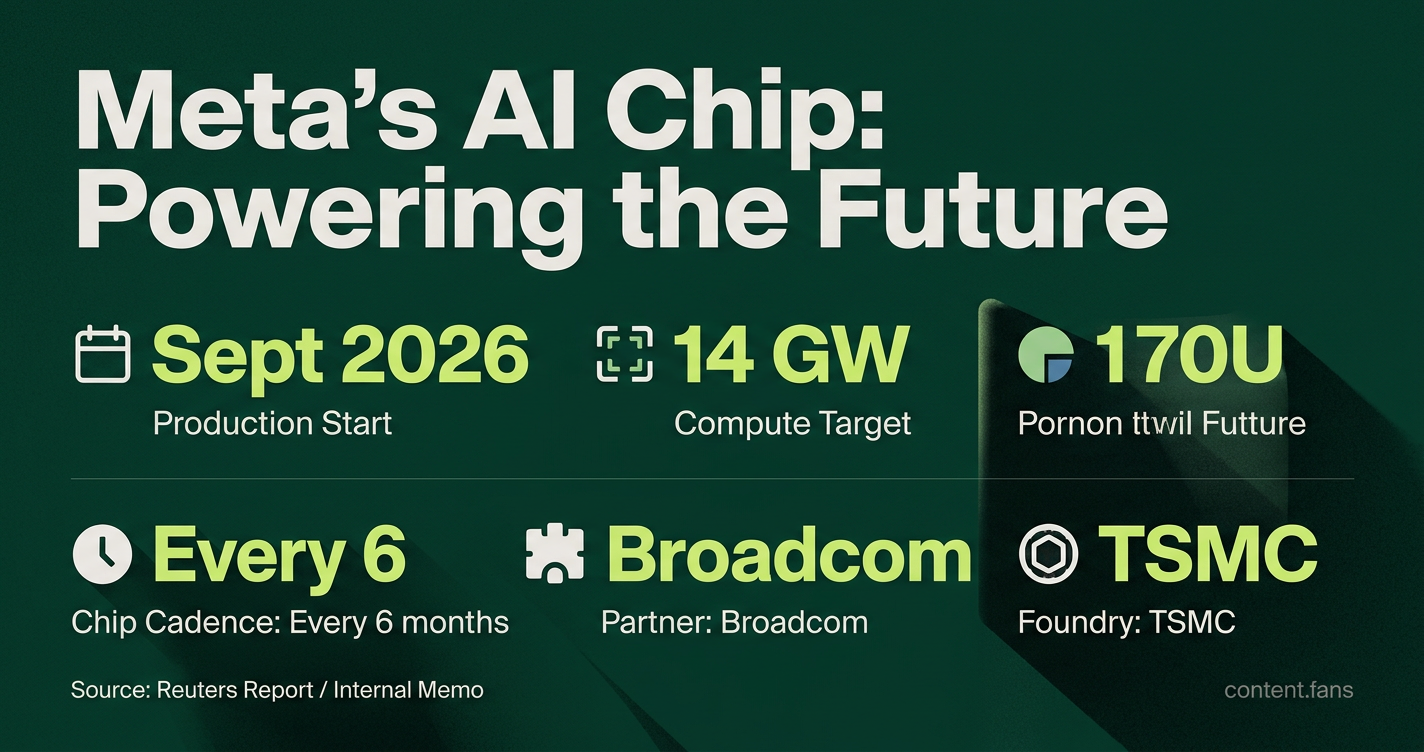 Meta's AI Chip: Powering the Future

Sept 2026
Production Start

14 GW
Compute Target

170U
Pornon ttwil Futture

Every 6
Chip Cadence: Every 6 months

Broadcom
Partner: Broadcom

TSMC
Foundry: TSMC

Source: Reuters Report / Internal Memo

content.fans