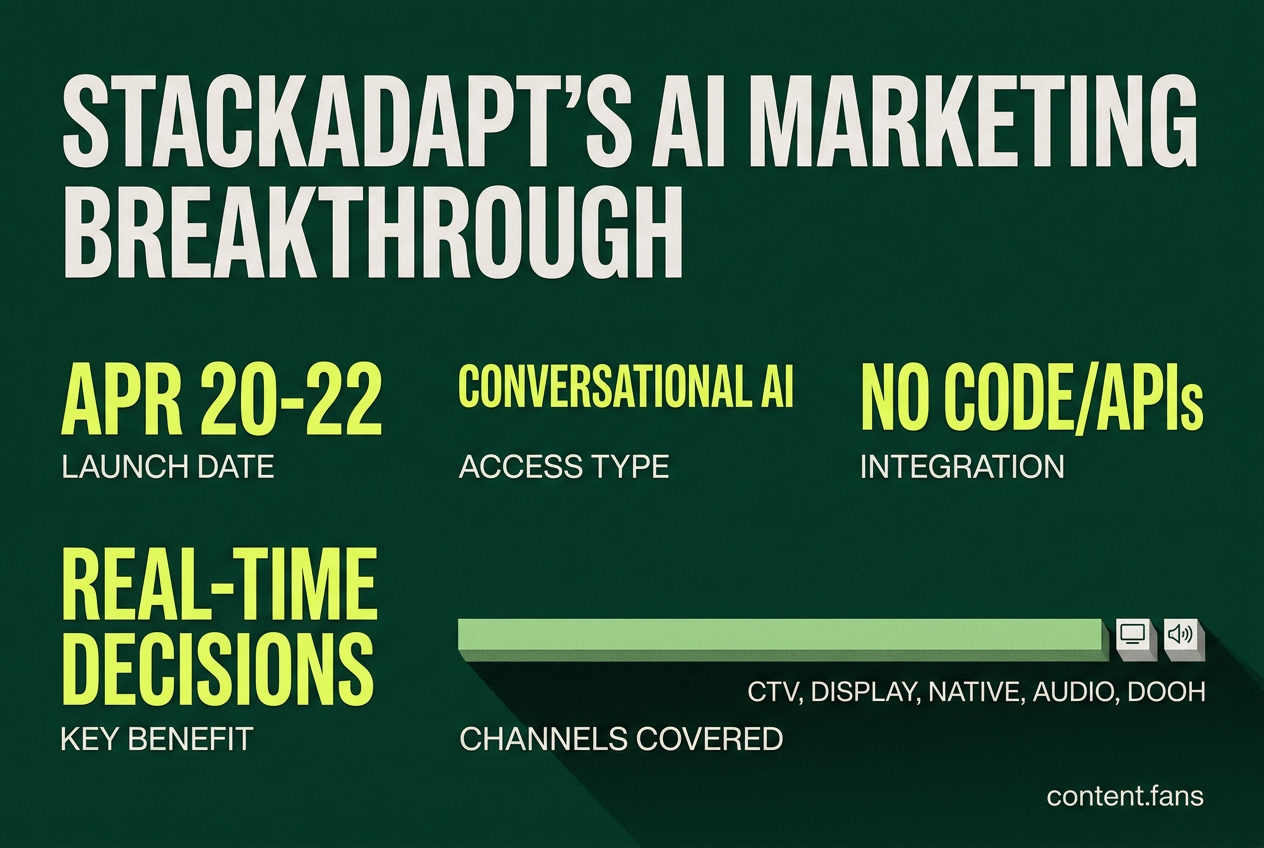 STACKADAPT'S AI MARKETING BREAKTHROUGH

APR 20-22
LAUNCH DATE

CONVERSATIONAL AI
ACCESS TYPE

NO CODE/APIs
INTEGRATION

REAL-TIME DECISIONS
KEY BENEFIT

CTV, DISPLAY, NATIVE, AUDIO, DOOH
CHANNELS COVERED

content.fans