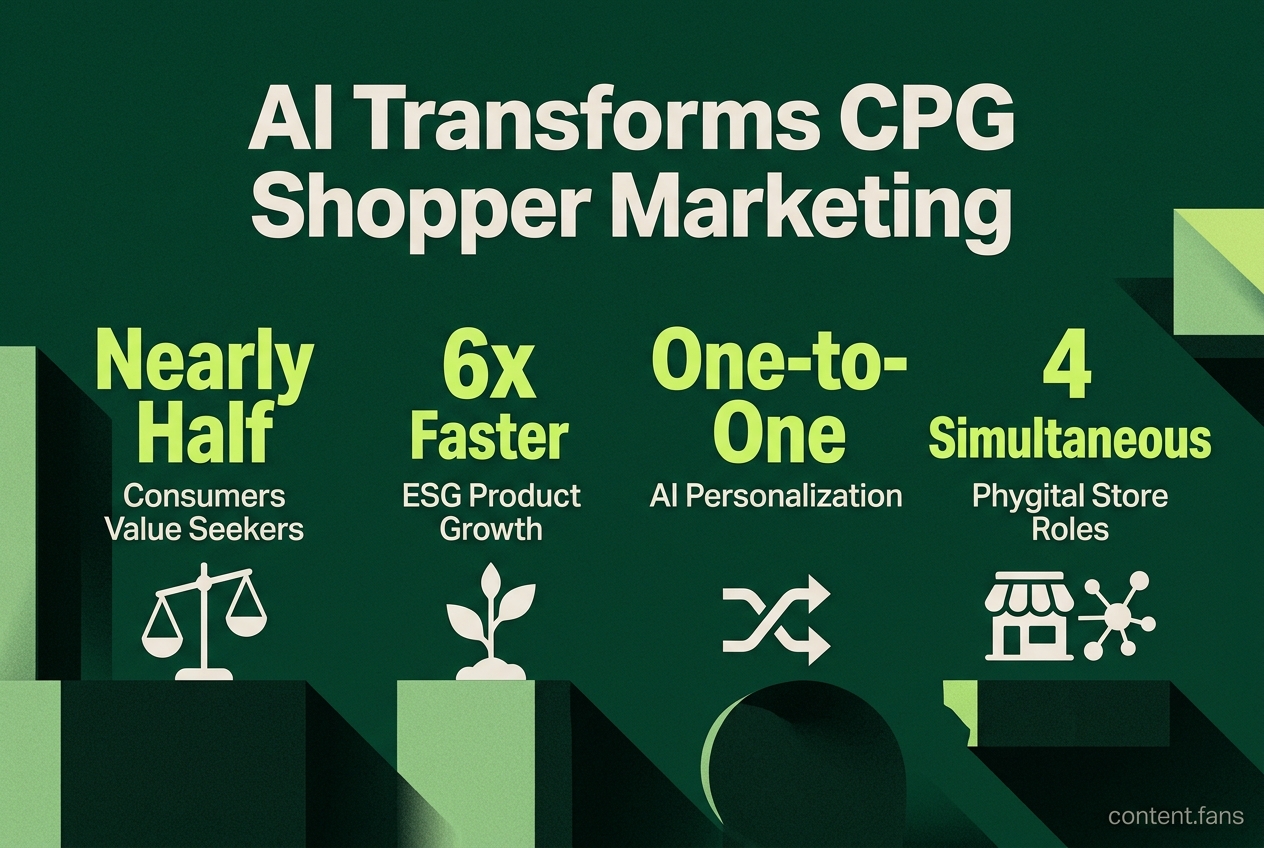 AI Transforms CPG Shopper Marketing

Nearly Half
Consumers Value Seekers

6x Faster
ESG Product Growth

One-to-One
AI Personalization

4 Simultaneous
Phygital Store Roles

content.fans