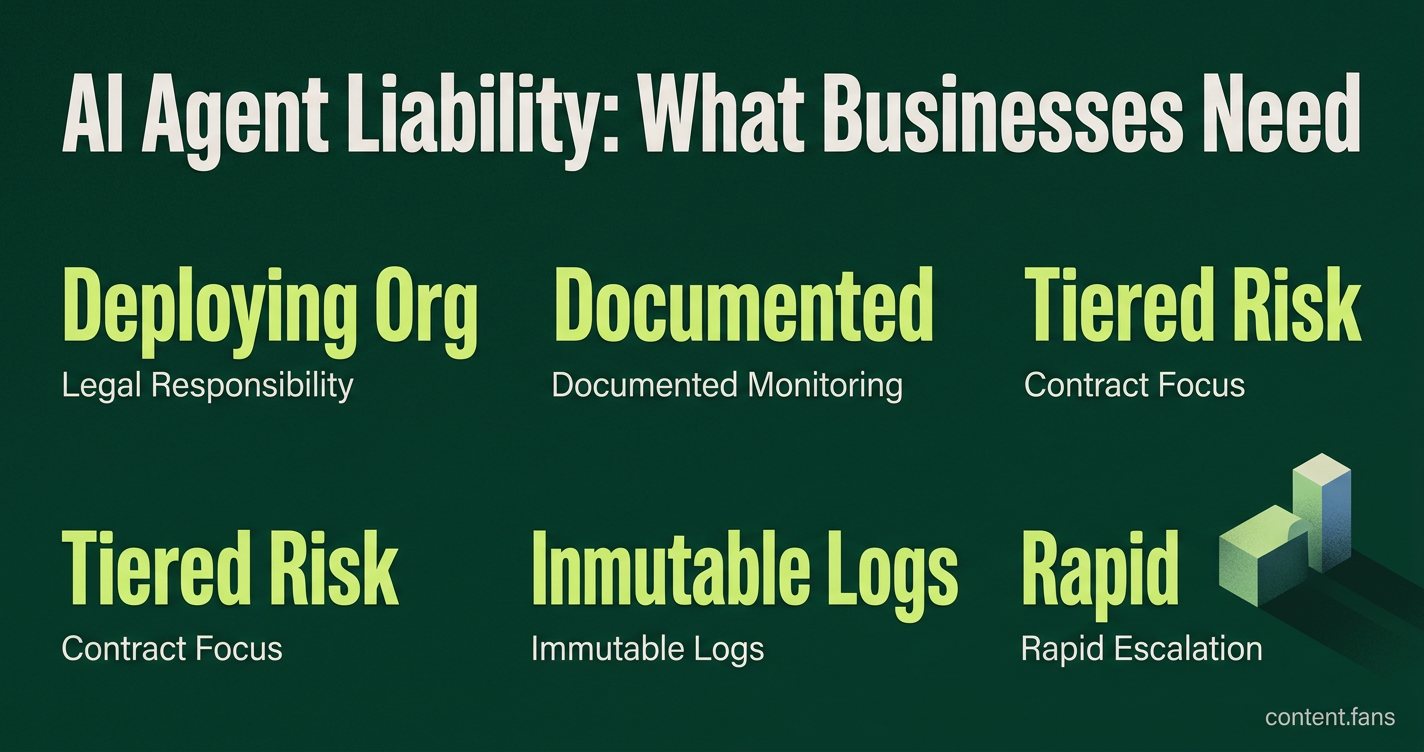 AI Agent Liability: What Businesses Need

Deploying Org
Legal Responsibility

Documented
Documented Monitoring

Tiered Risk
Contract Focus

Tiered Risk
Contract Focus

Inmutable Logs
Immutable Logs

Rapid
Rapid Escalation

content.fans