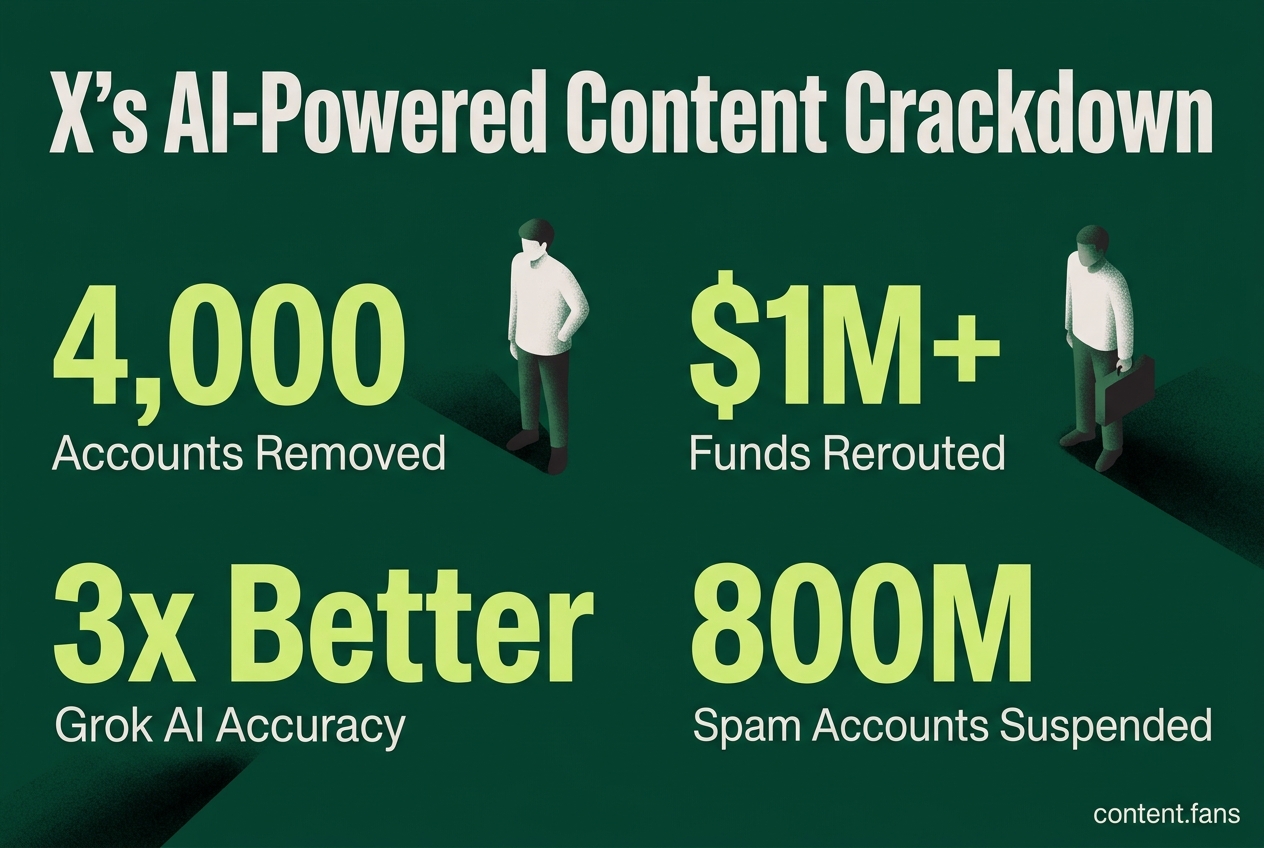 X's AI-Powered Content Crackdown

4,000
Accounts Removed

$1M+
Funds Rerouted

3x Better
Grok AI Accuracy

800M
Spam Accounts Suspended

content.fans