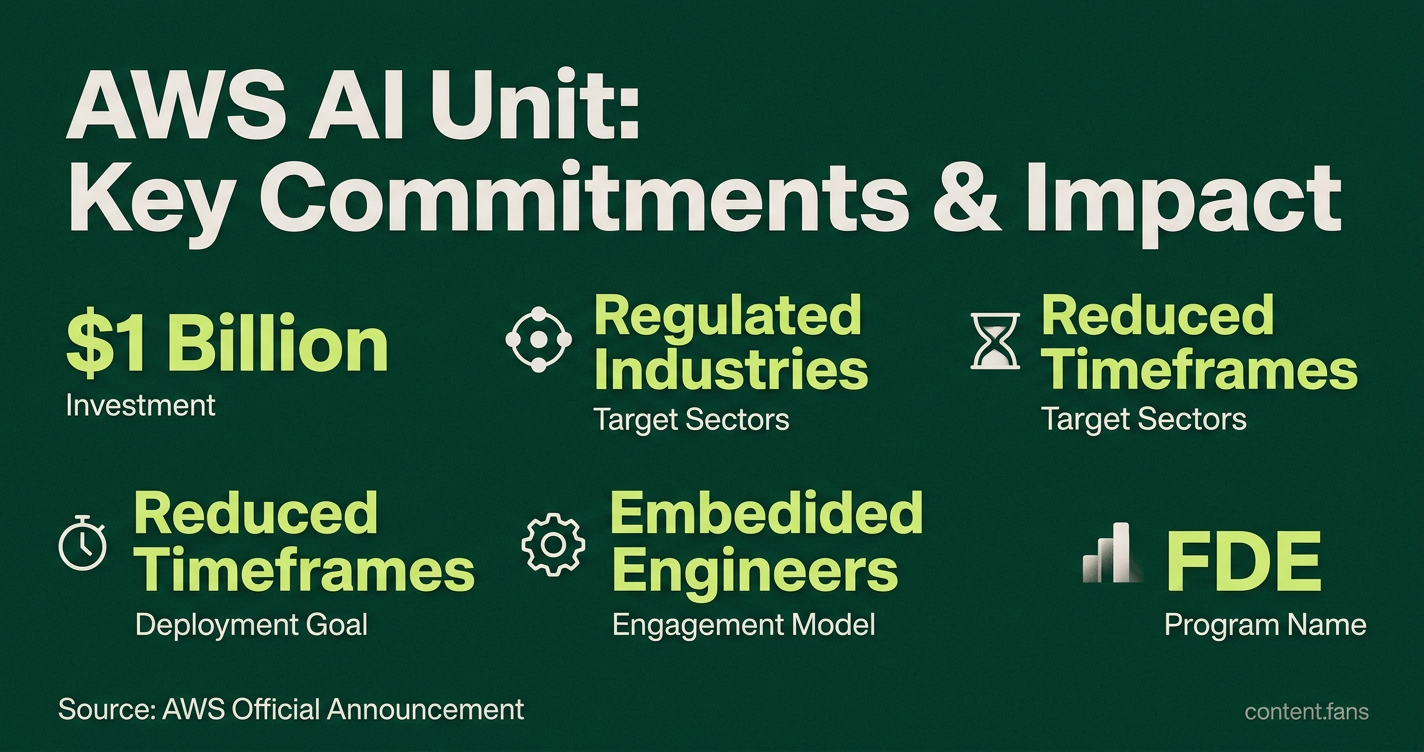 AWS AI Unit:
Key Commitments & Impact

$1 Billion
Investment

Regulated Industries
Target Sectors

Reduced Timeframes
Target Sectors

Reduced Timeframes
Deployment Goal

Embedided Engineers
Engagement Model

FDE
Program Name

Source: AWS Official Announcement

content.fans