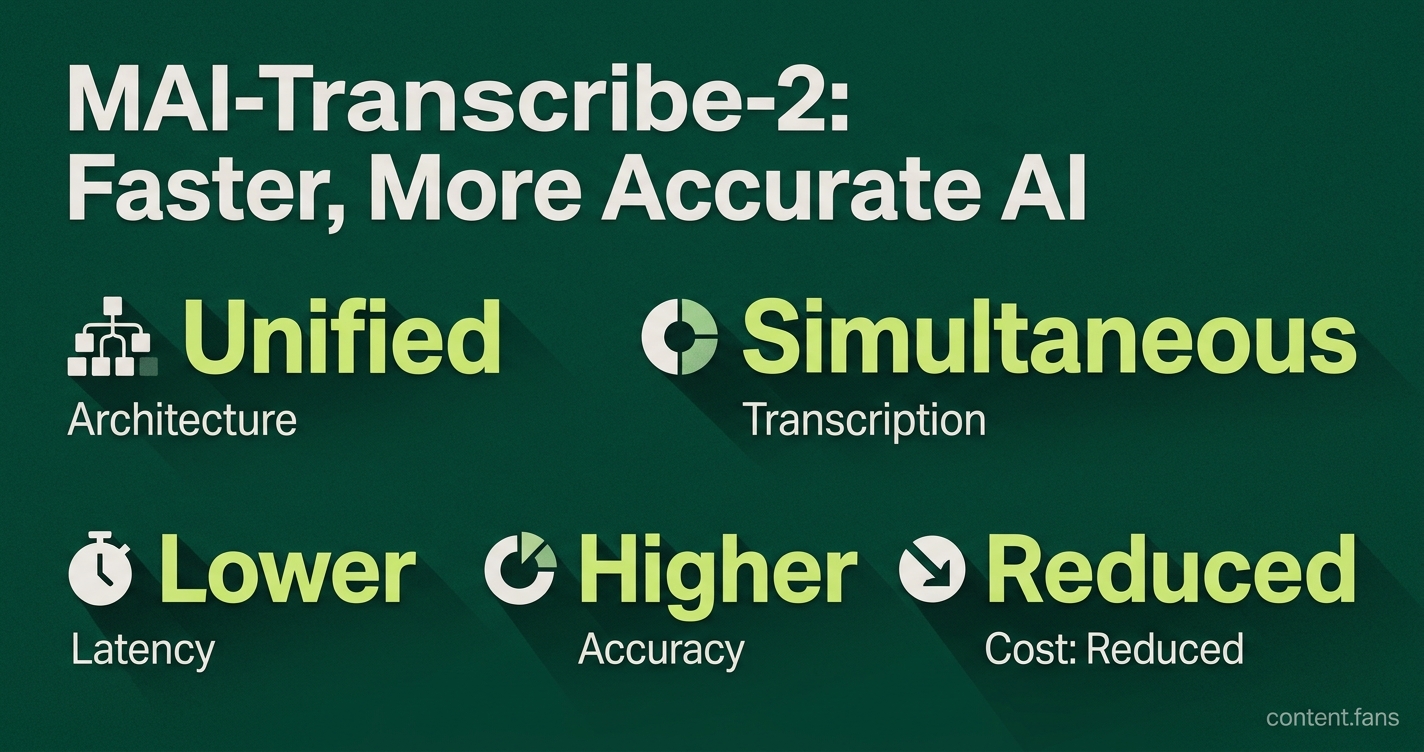 MAI-Transcribe-2:
Faster, More Accurate AI

Unified
Architecture

Simultaneous
Transcription

Lower
Latency

Higher
Accuracy

Reduced
Cost: Reduced

content.fans