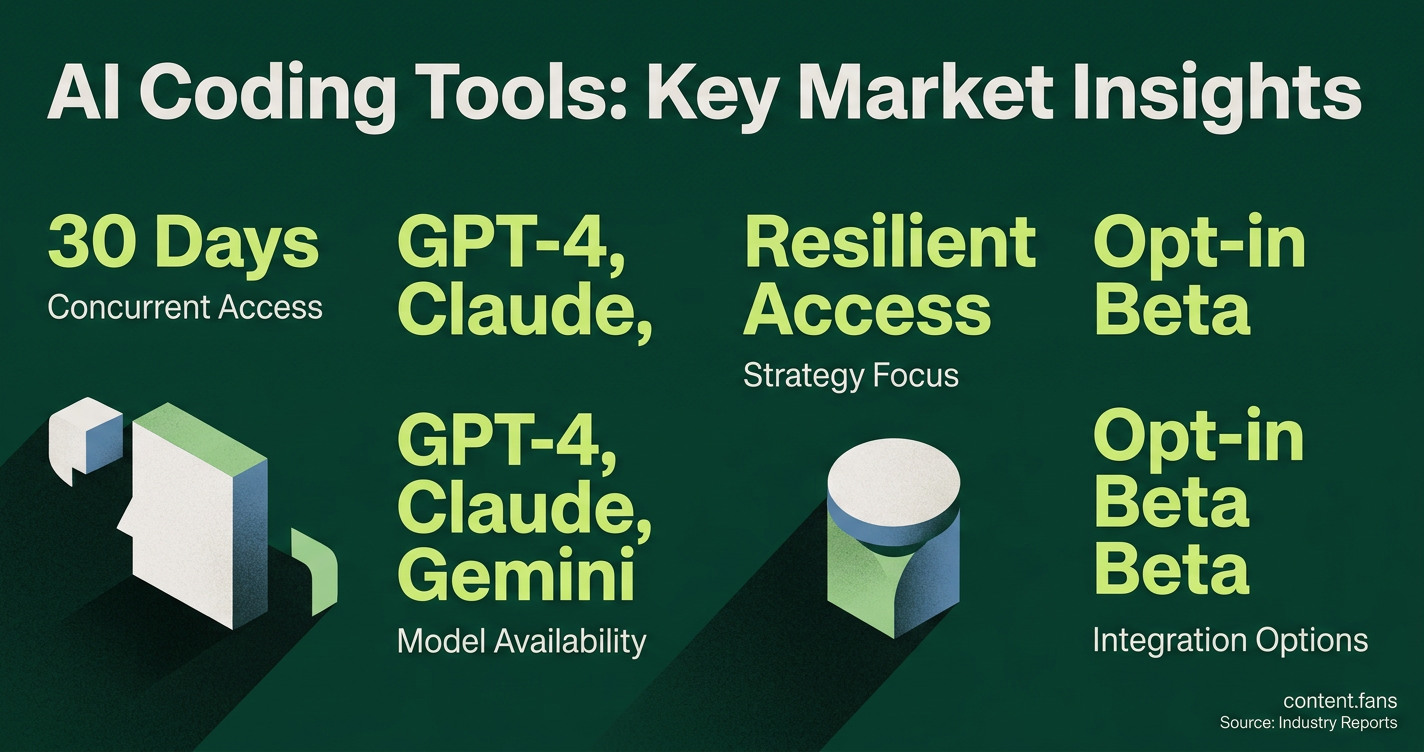 AI Coding Tools: Key Market Insights

30 Days
Concurrent Access

GPT-4,
Claude,

GPT-4,
Claude,
Gemini
Model Availability

Resilient
Access
Strategy Focus

Opt-in
Beta

Opt-in
Beta
Beta
Integration Options

content.fans
Source: Industry Reports