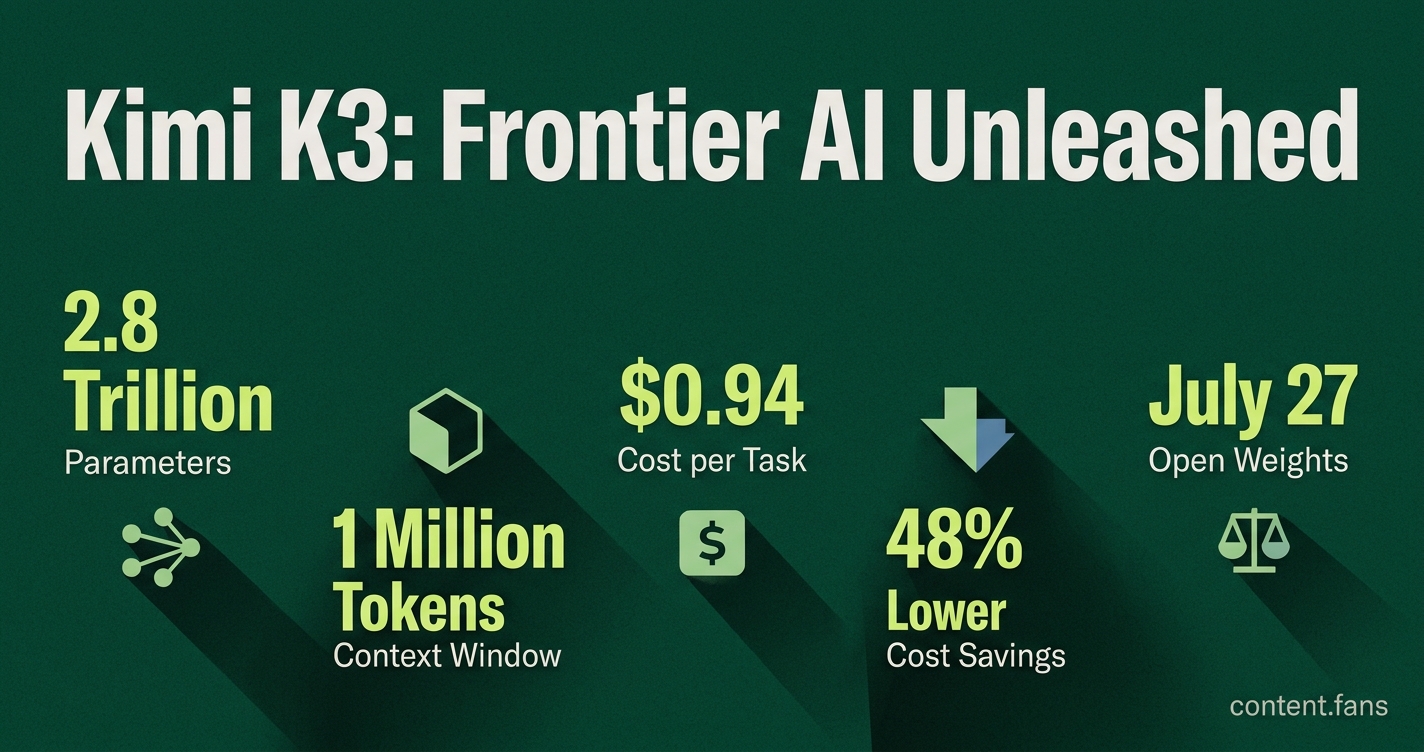 Kimi K3: Frontier AI Unleashed

2.8
Trillion
Parameters

1 Million
Tokens
Context Window

$0.94
Cost per Task

$

48%
Lower
Cost Savings

July 27
Open Weights

content.fans