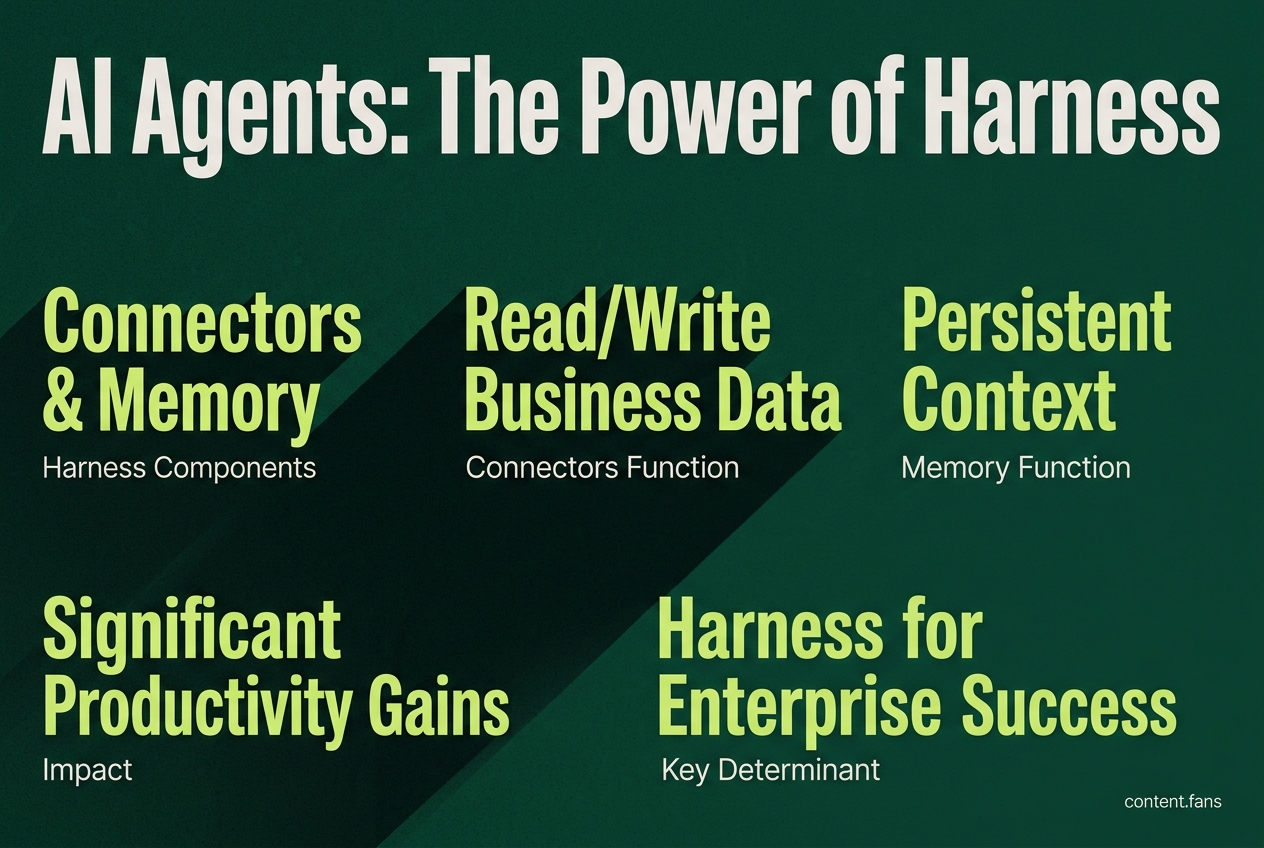 AI Agents: The Power of Harness

Connectors & Memory
Harness Components

Read/Write Business Data
Connectors Function

Persistent Context
Memory Function

Significant Productivity Gains
Impact

Harness for Enterprise Success
Key Determinant

content.fans