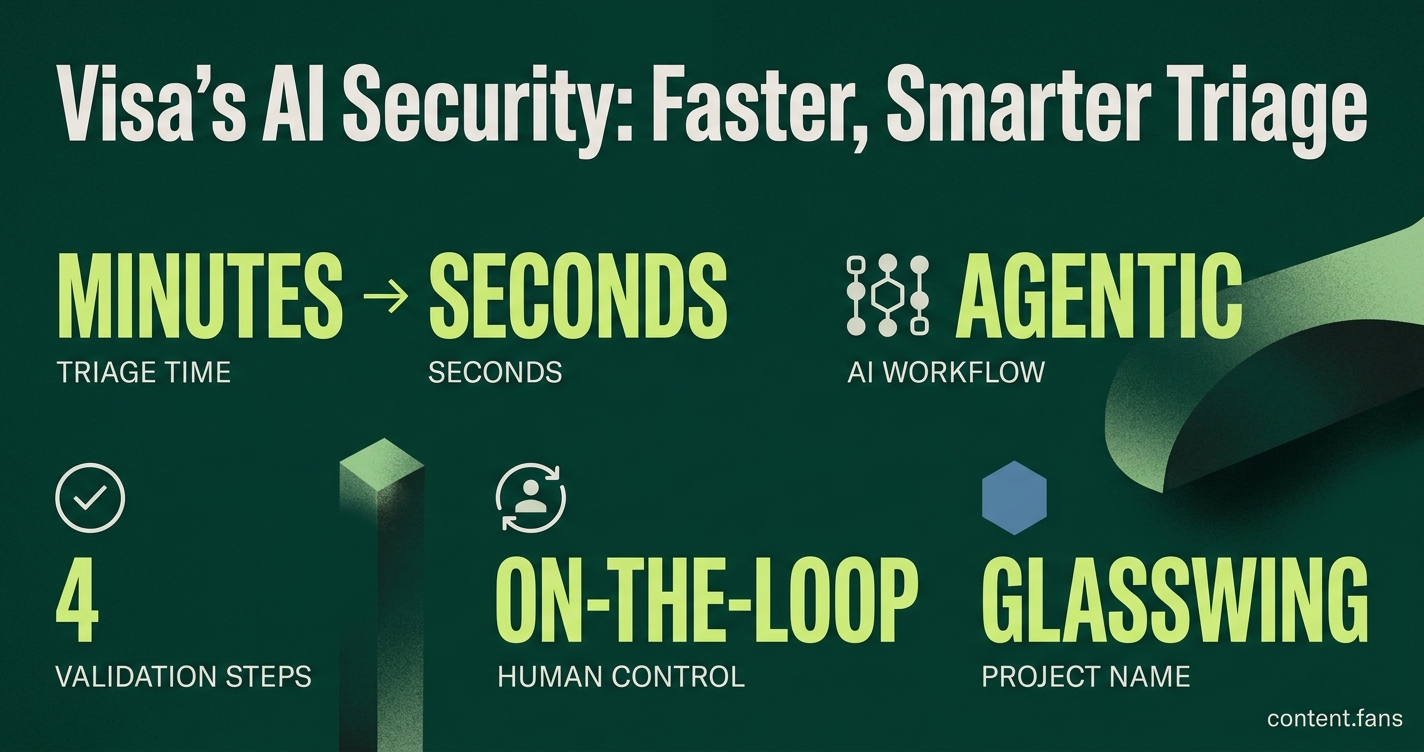 Visa's AI Security: Faster, Smarter Triage

MINUTES → SECONDS
TRIAGE TIME

SECONDS

AGENTIC
AI WORKFLOW

4
VALIDATION STEPS

ON-THE-LOOP
HUMAN CONTROL

GLASSWING
PROJECT NAME

content.fans