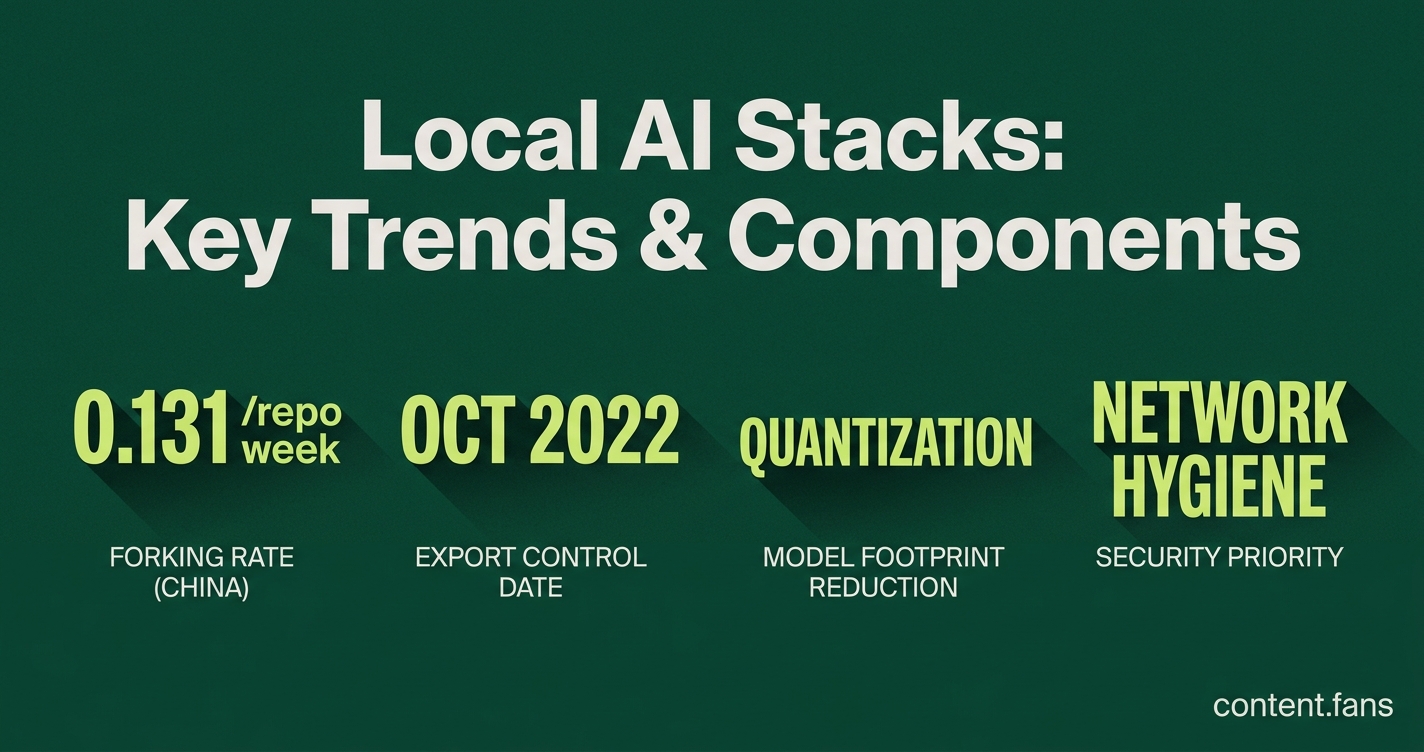 Local AI Stacks:
Key Trends & Components

0.131 /repo week

FORKING RATE (CHINA)

OCT 2022

EXPORT CONTROL DATE

QUANTIZATION

MODEL FOOTPRINT REDUCTION

NETWORK HYGIENE

SECURITY PRIORITY

content.fans