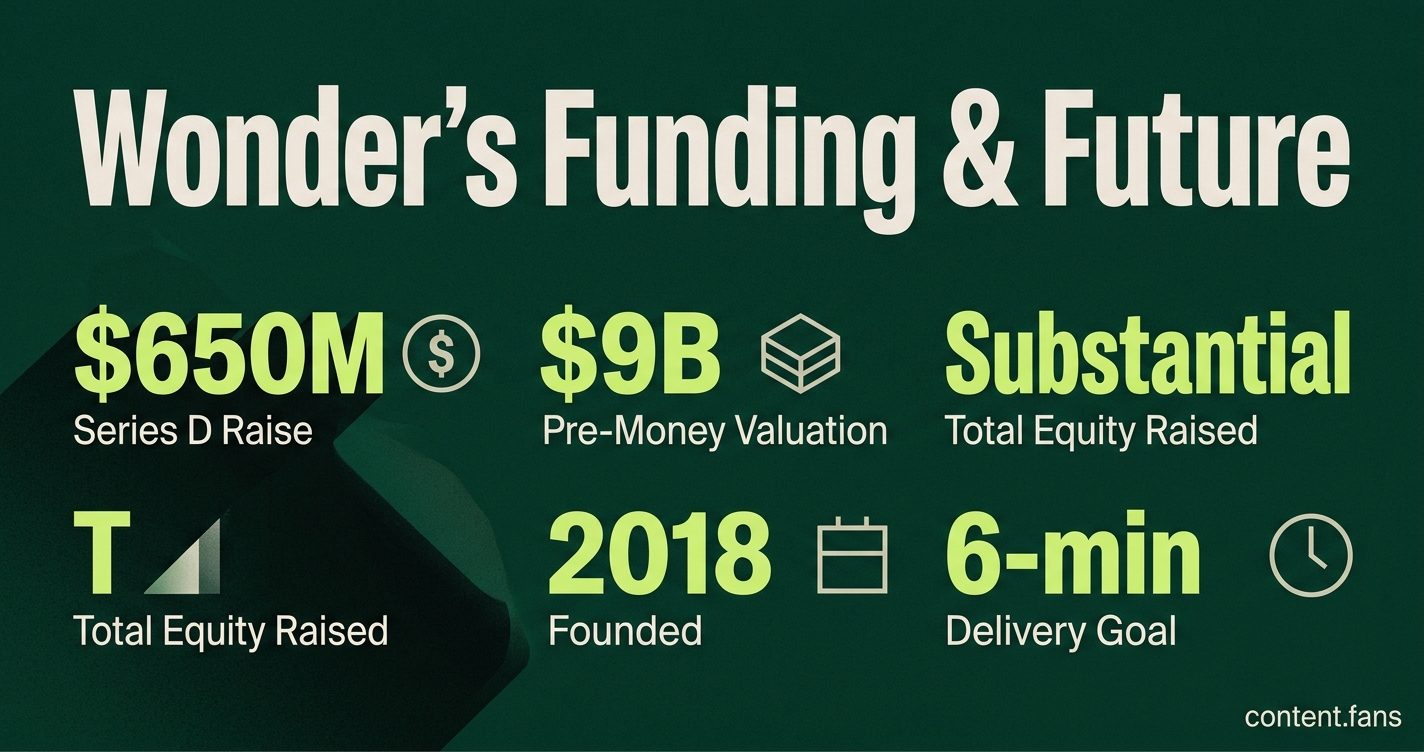 Wonder's Funding & Future

$650M
Series D Raise

$9B
Pre-Money Valuation

Substantial
Total Equity Raised

T
Total Equity Raised

2018
Founded

6-min
Delivery Goal

content.fans