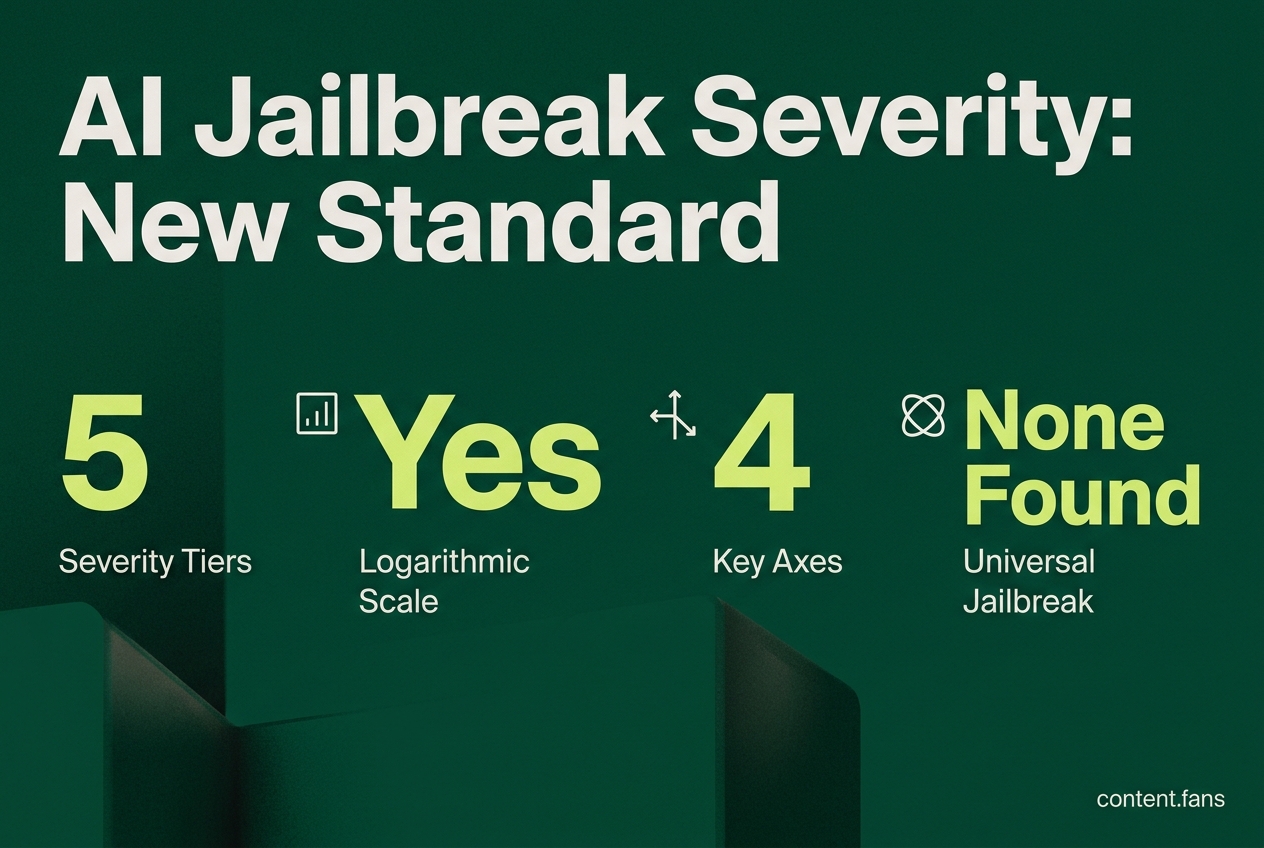 AI Jailbreak Severity: New Standard

5

Severity Tiers

Yes

Logarithmic Scale

4

Key Axes

None Found

Universal Jailbreak

content.fans