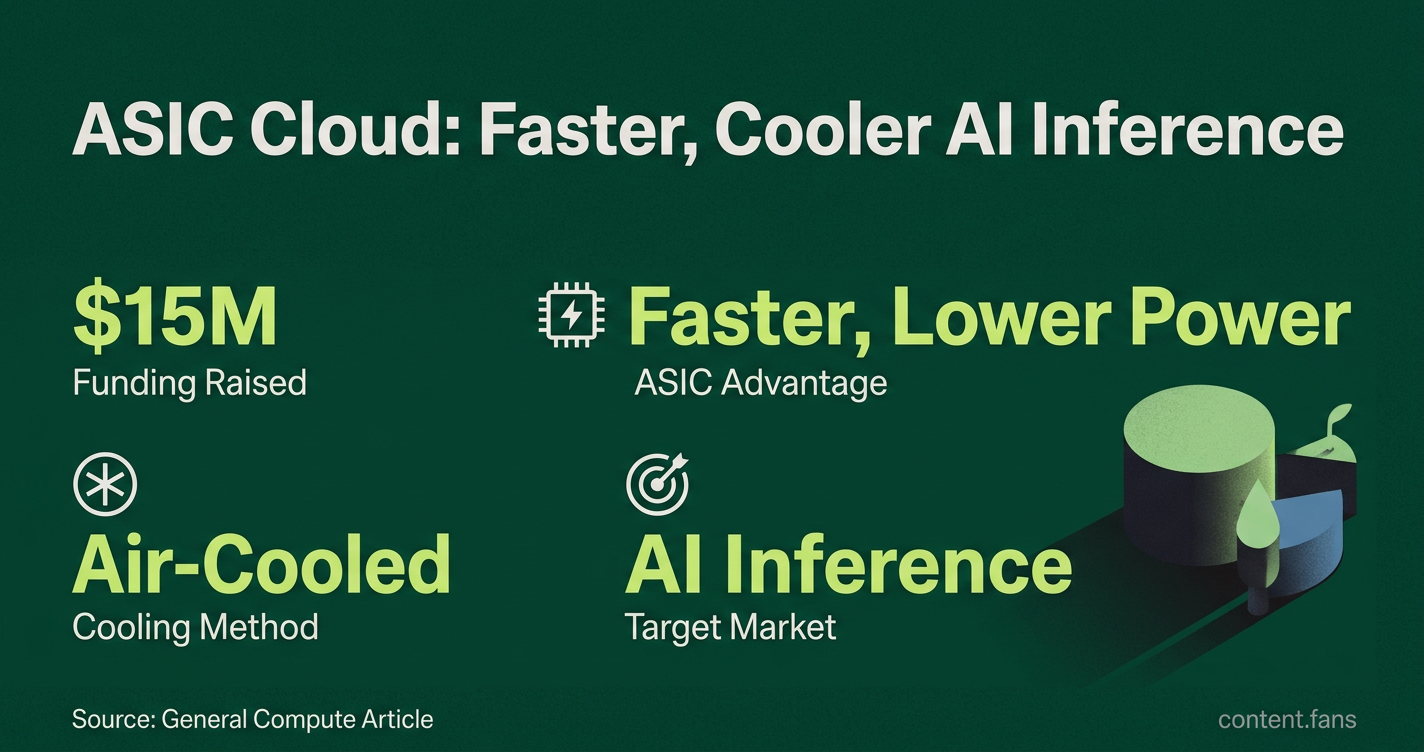 ASIC Cloud: Faster, Cooler AI Inference

$15M
Funding Raised

Faster, Lower Power
ASIC Advantage

Air-Cooled
Cooling Method

AI Inference
Target Market

Source: General Compute Article

content.fans