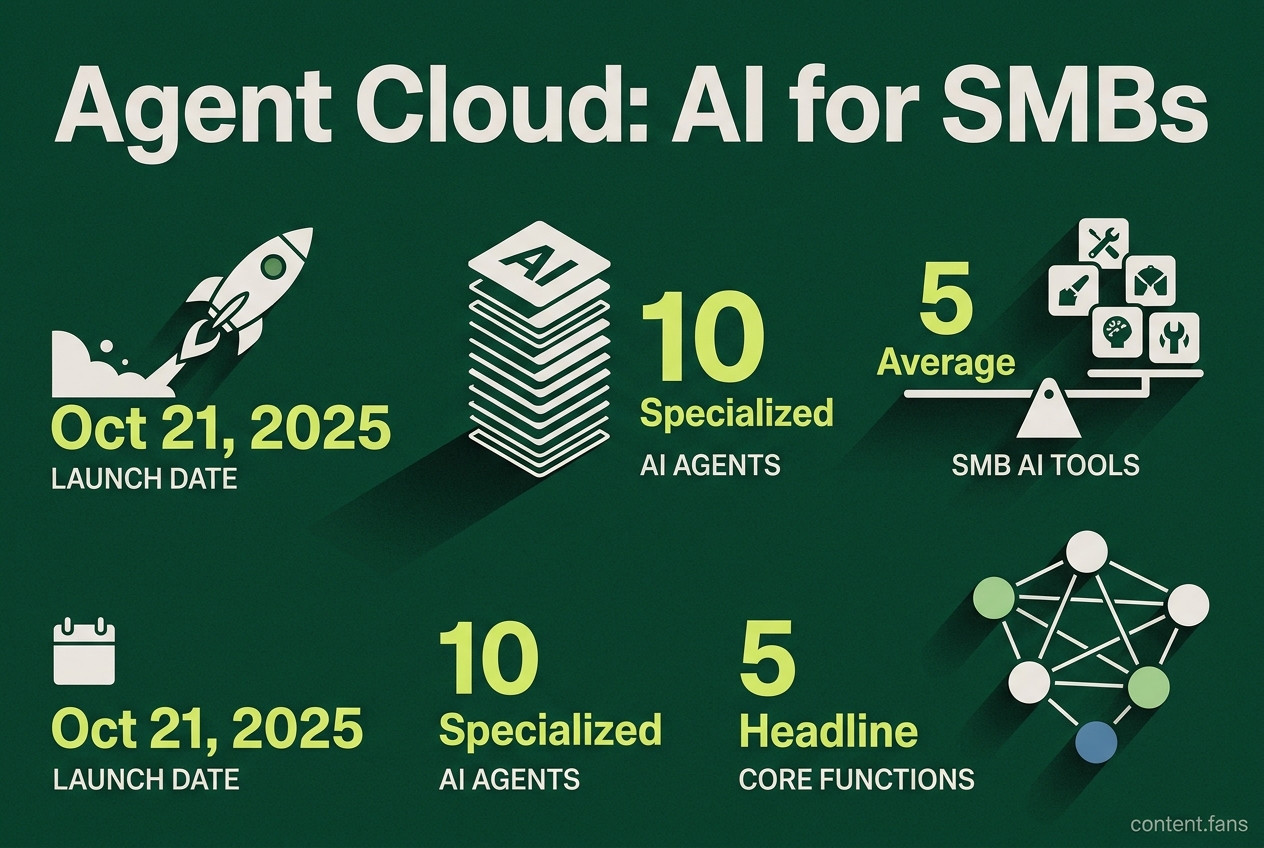 Agent Cloud: AI for SMBs

Oct 21, 2025
LAUNCH DATE

AI

10
Specialized
AI AGENTS

5
Average
SMB AI TOOLS

Oct 21, 2025
LAUNCH DATE

10
Specialized
AI AGENTS

5
Headline
CORE FUNCTIONS

content.fans