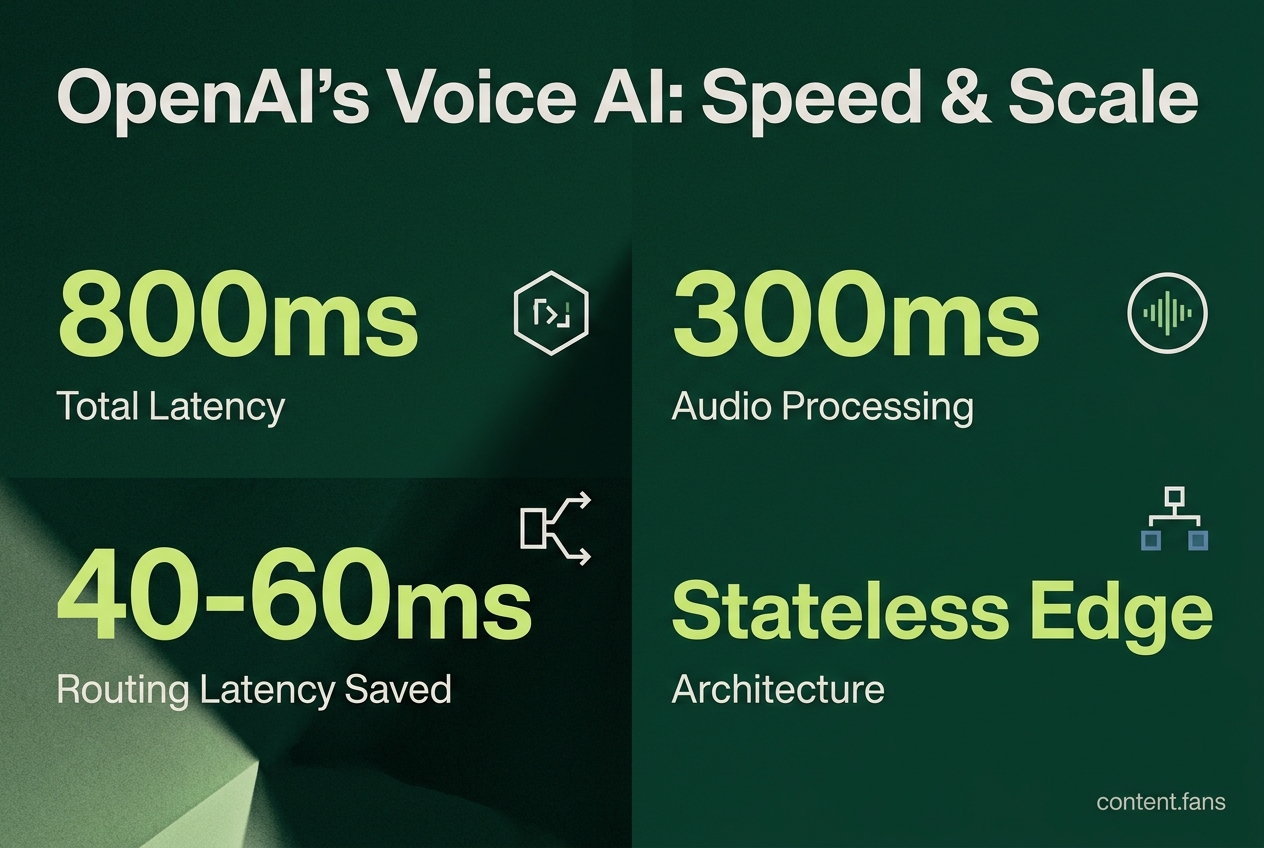 OpenAI's Voice AI: Speed & Scale

800ms

Total Latency

300ms

Audio Processing

40-60ms

Routing Latency Saved

Stateless Edge

Architecture

content.fans