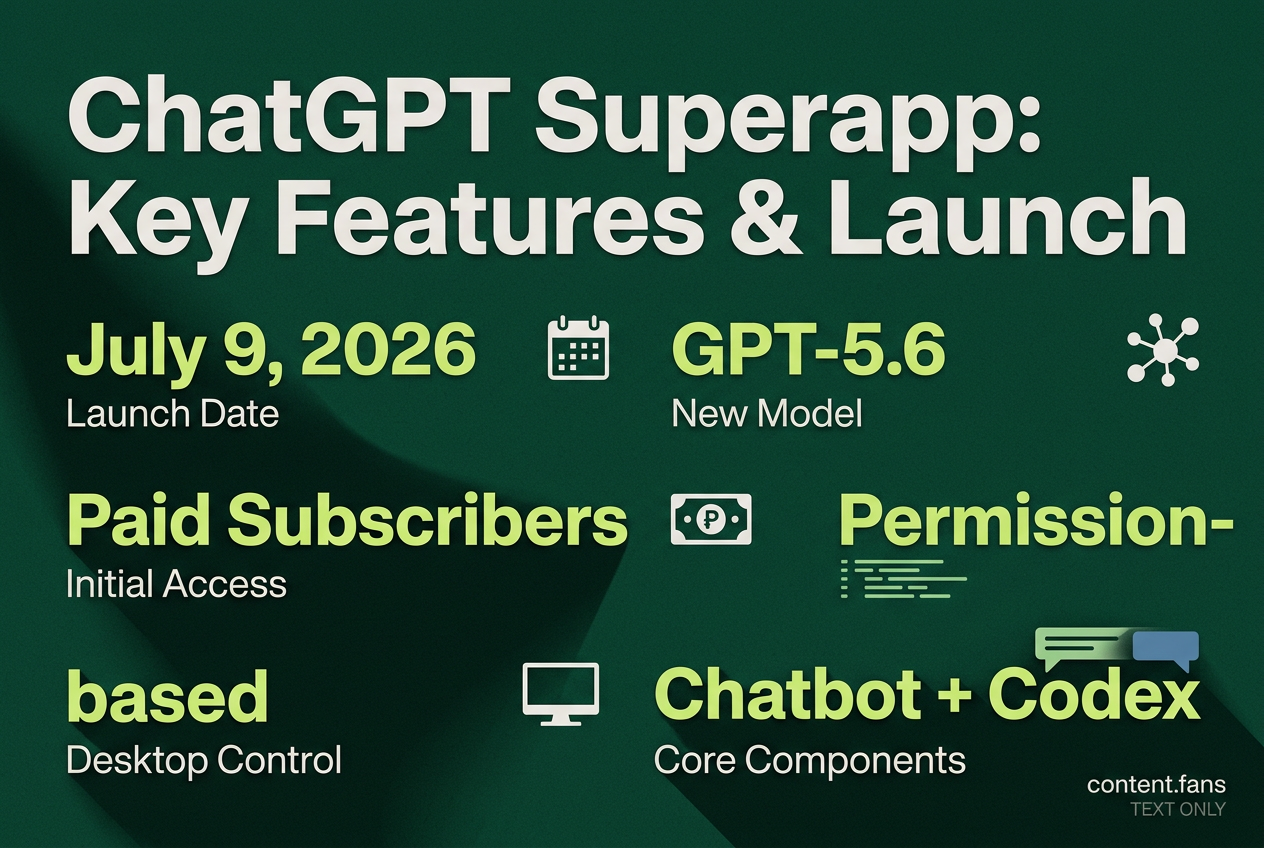 ChatGPT Superapp: Key Features & Launch

July 9, 2026
Launch Date

GPT-5.6
New Model

Paid Subscribers
Initial Access

Permission-

based
Desktop Control

Chatbot + Codex
Core Components

content.fans
TEXT ONLY