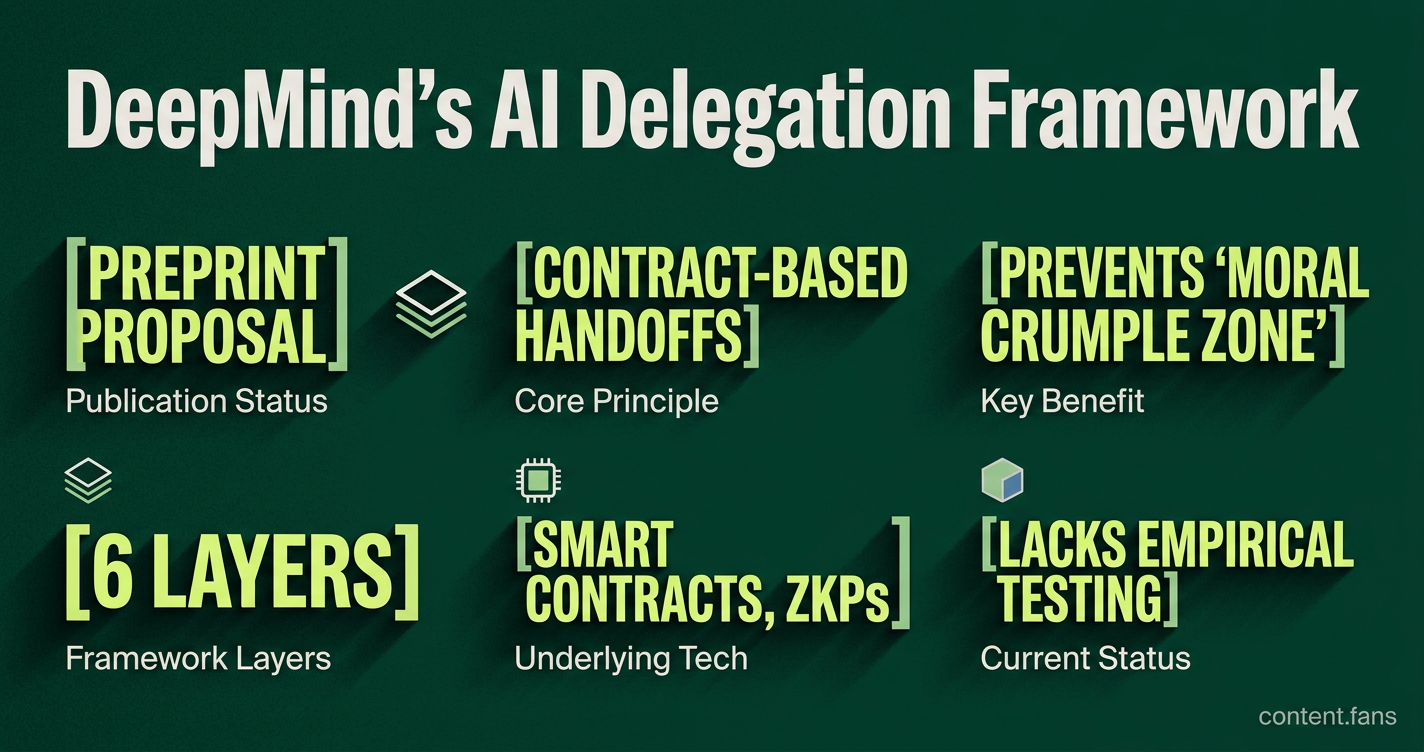 DeepMind's AI Delegation Framework

[PREPRINT PROPOSAL]

Publication Status

[CONTRACT-BASED HANDOFFS]

Core Principle

[PREVENTS 'MORAL CRUMPLE ZONE']

Key Benefit

[6 LAYERS]

Framework Layers

[SMART CONTRACTS, ZKPs]

Underlying Tech

[LACKS EMPIRICAL TESTING]

Current Status

content.fans