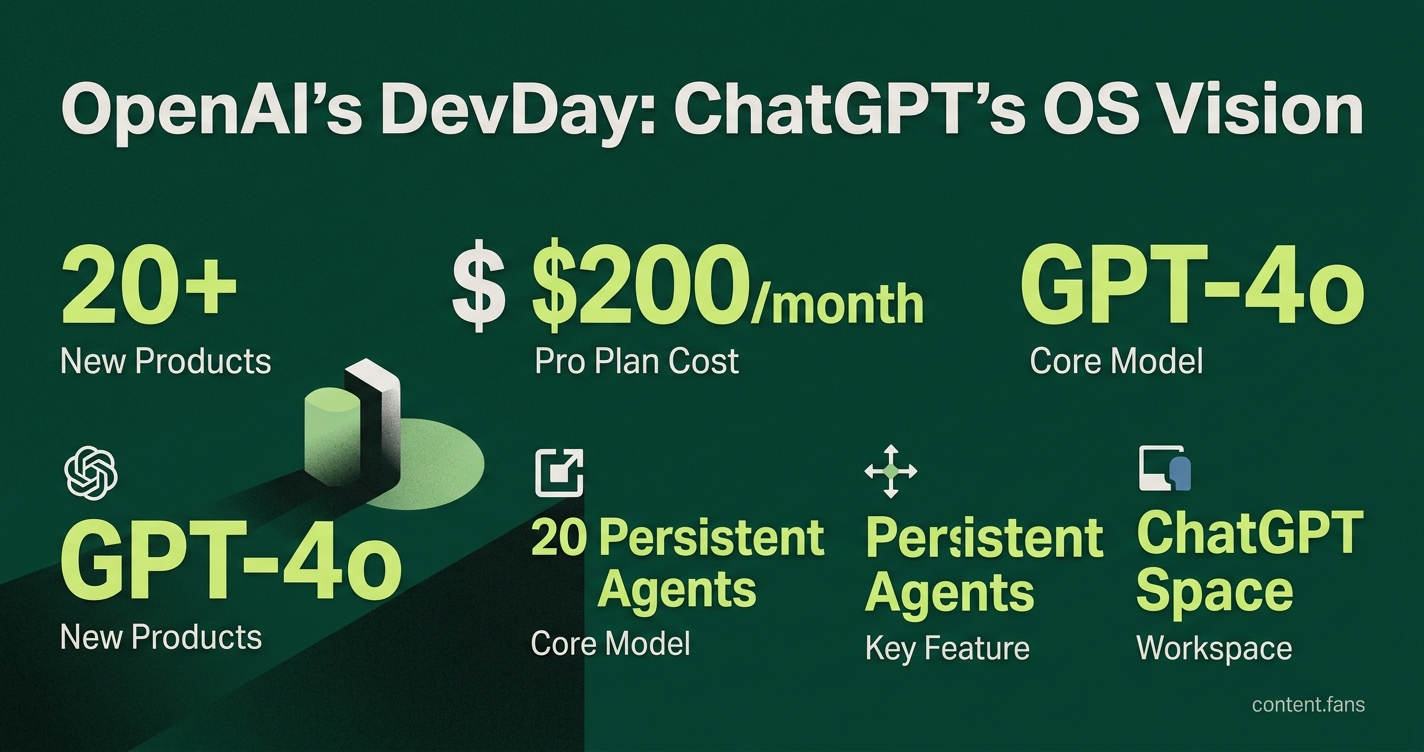 OpenAI's DevDay: ChatGPT's OS Vision

20+
New Products

$ $200/month
Pro Plan Cost

GPT-4o
Core Model

GPT-4o
New Products

20 Persistent Agents
Core Model

Persistent Agents
Key Feature

ChatGPT Space
Workspace

content.fans