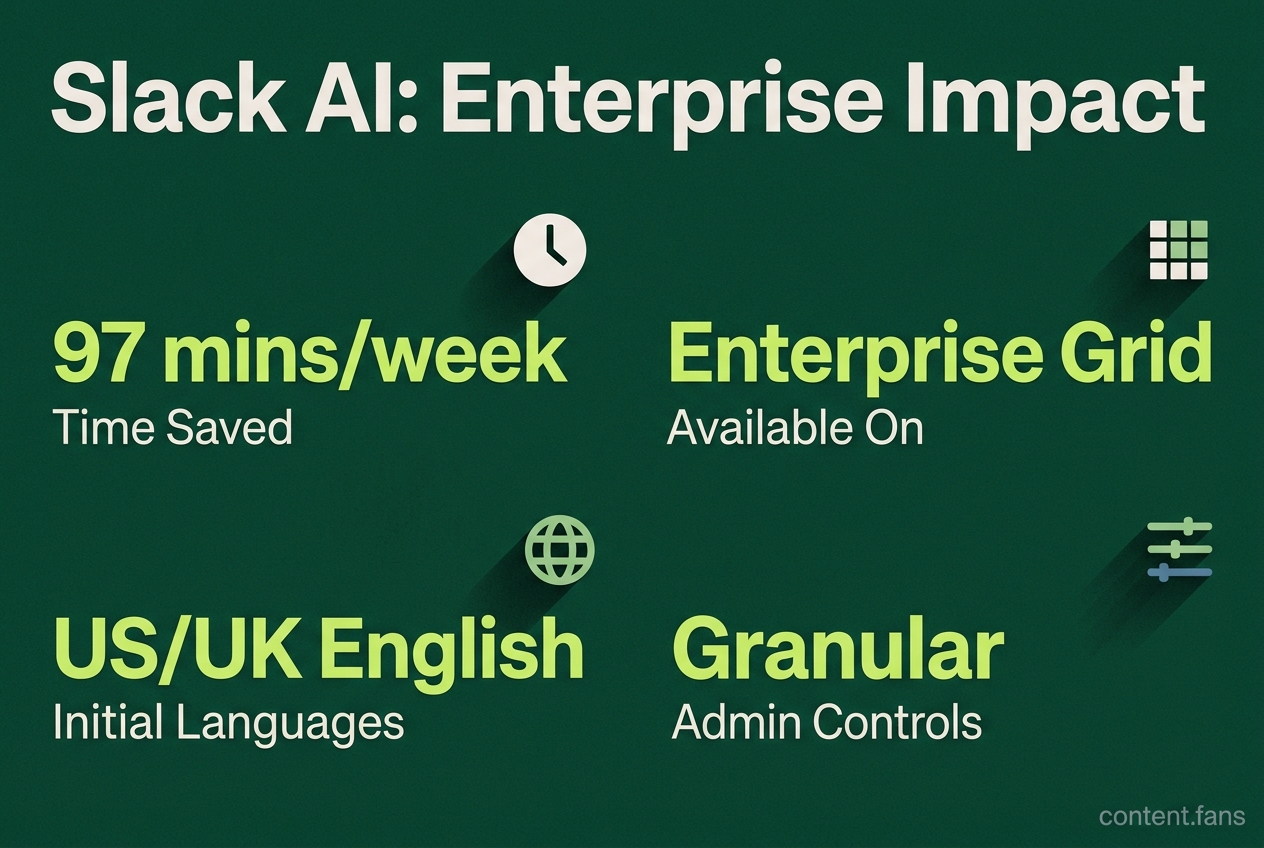 Slack AI: Enterprise Impact

97 mins/week
Time Saved

Enterprise Grid
Available On

US/UK English
Initial Languages

Granular
Admin Controls

content.fans