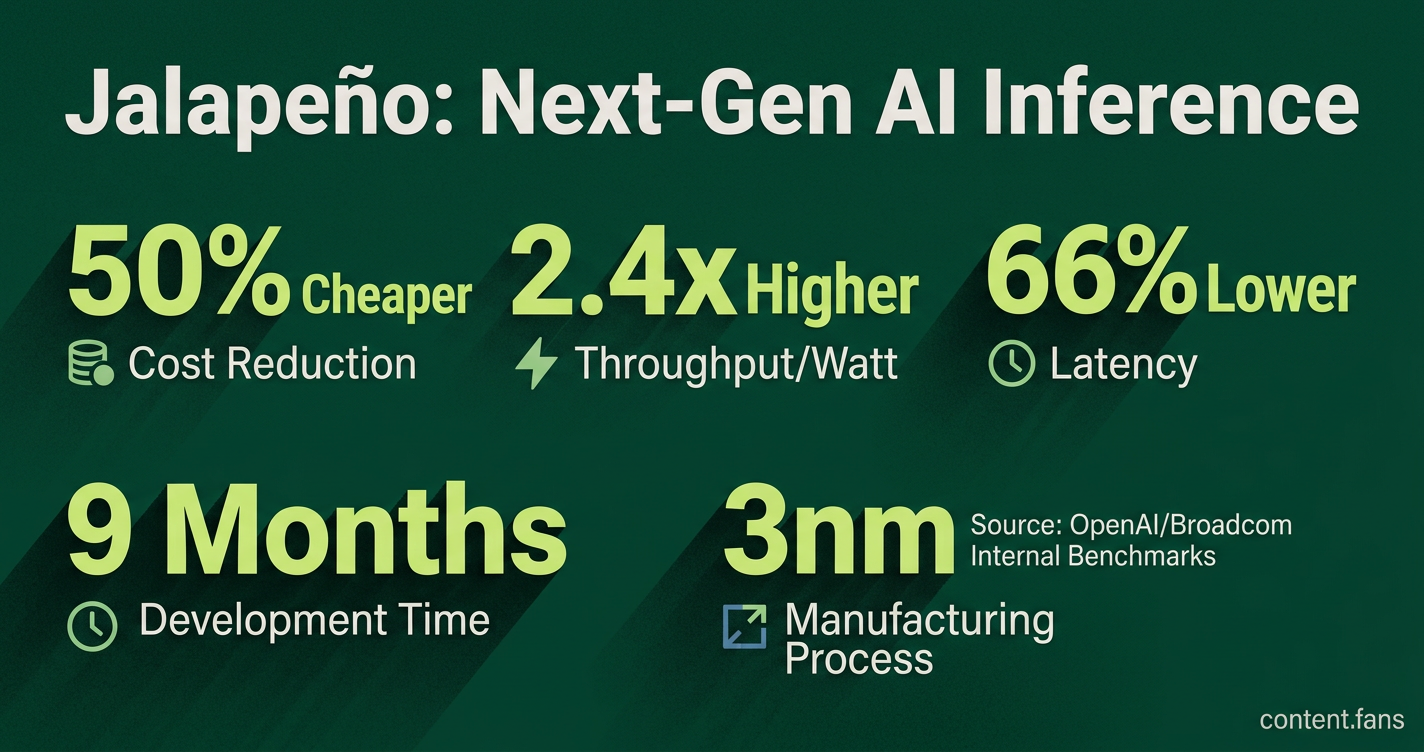 Jalapeño: Next-Gen AI Inference

50% Cheaper
Cost Reduction

2.4x Higher
Throughput/Watt

66% Lower
Latency

9 Months
Development Time

3nm
Manufacturing Process

Source: OpenAI/Broadcom Internal Benchmarks

content.fans