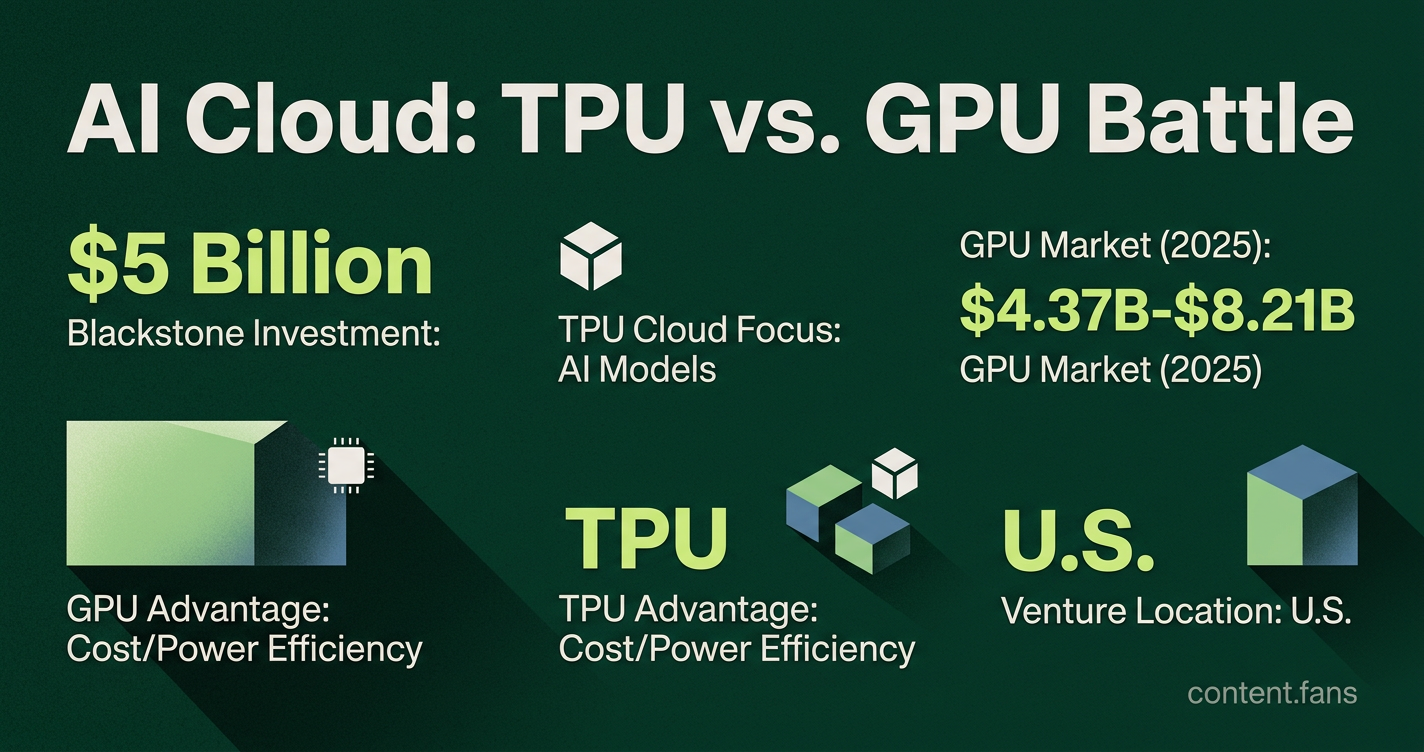 AI Cloud: TPU vs. GPU Battle

$5 Billion
Blackstone Investment:

TPU Cloud Focus:
AI Models

GPU Market (2025):
$4.37B-$8.21B
GPU Market (2025)

GPU Advantage:
Cost/Power Efficiency

TPU
TPU Advantage:
Cost/Power Efficiency

U.S.
Venture Location: U.S.

content.fans