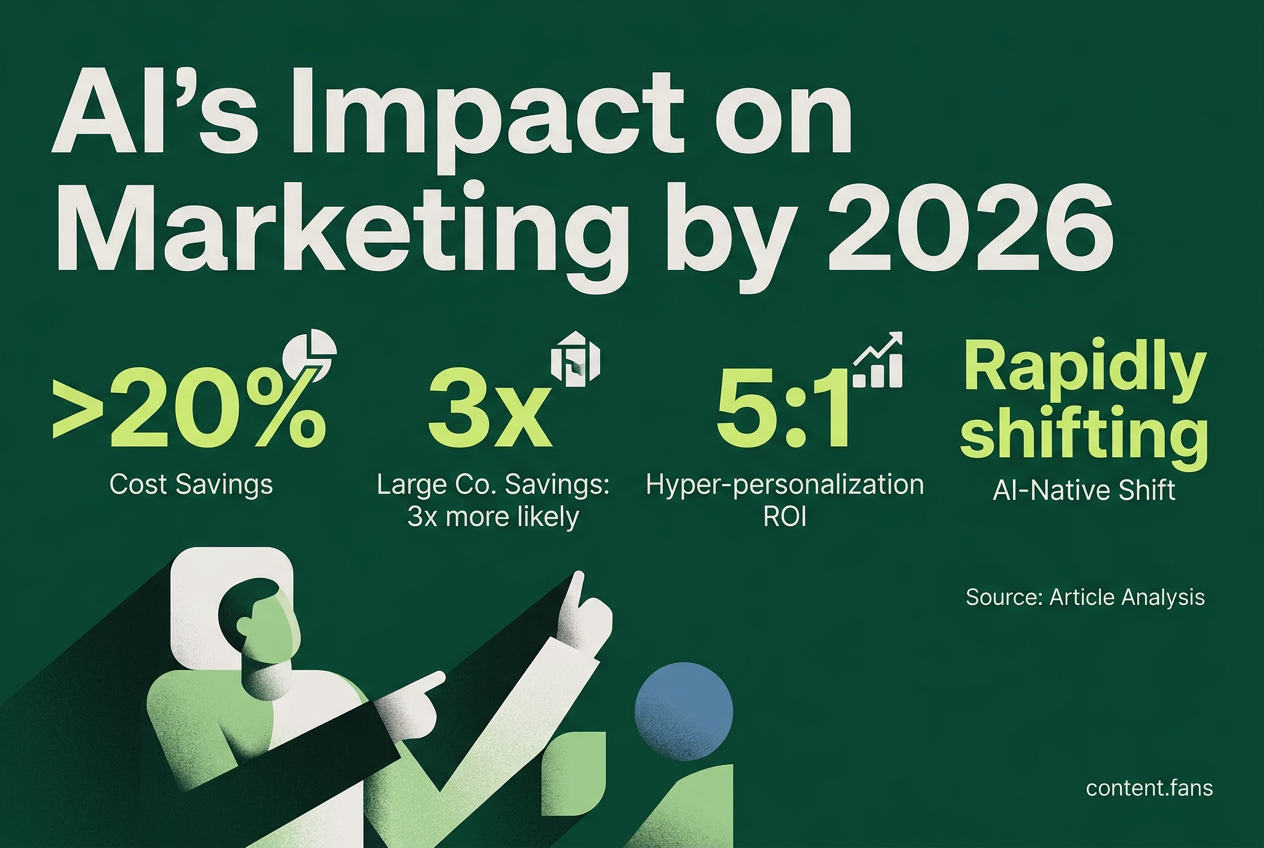 AI's Impact on Marketing by 2026

>20%
Cost Savings

3x
Large Co. Savings: 3x more likely

5:1
Hyper-personalization ROI

Rapidly shifting
AI-Native Shift

Source: Article Analysis

content.fans