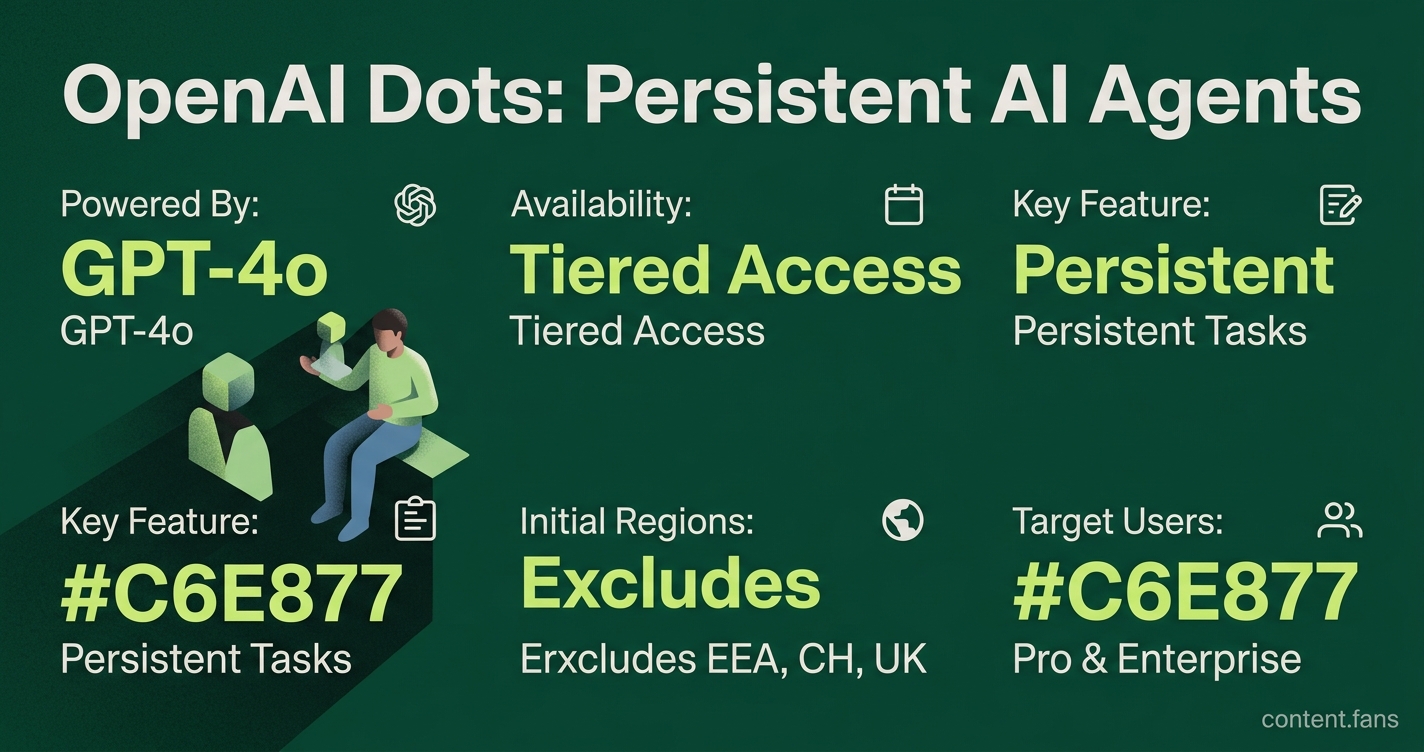 OpenAI Dots: Persistent AI Agents

Powered By:
GPT-4o
GPT-4o

Availability:
Tiered Access
Tiered Access

Key Feature:
Persistent
Persistent Tasks

Key Feature:
#C6E877
Persistent Tasks

Initial Regions:
Excludes
Erxcludes EEA, CH, UK

Target Users:
#C6E877
Pro & Enterprise

content.fans