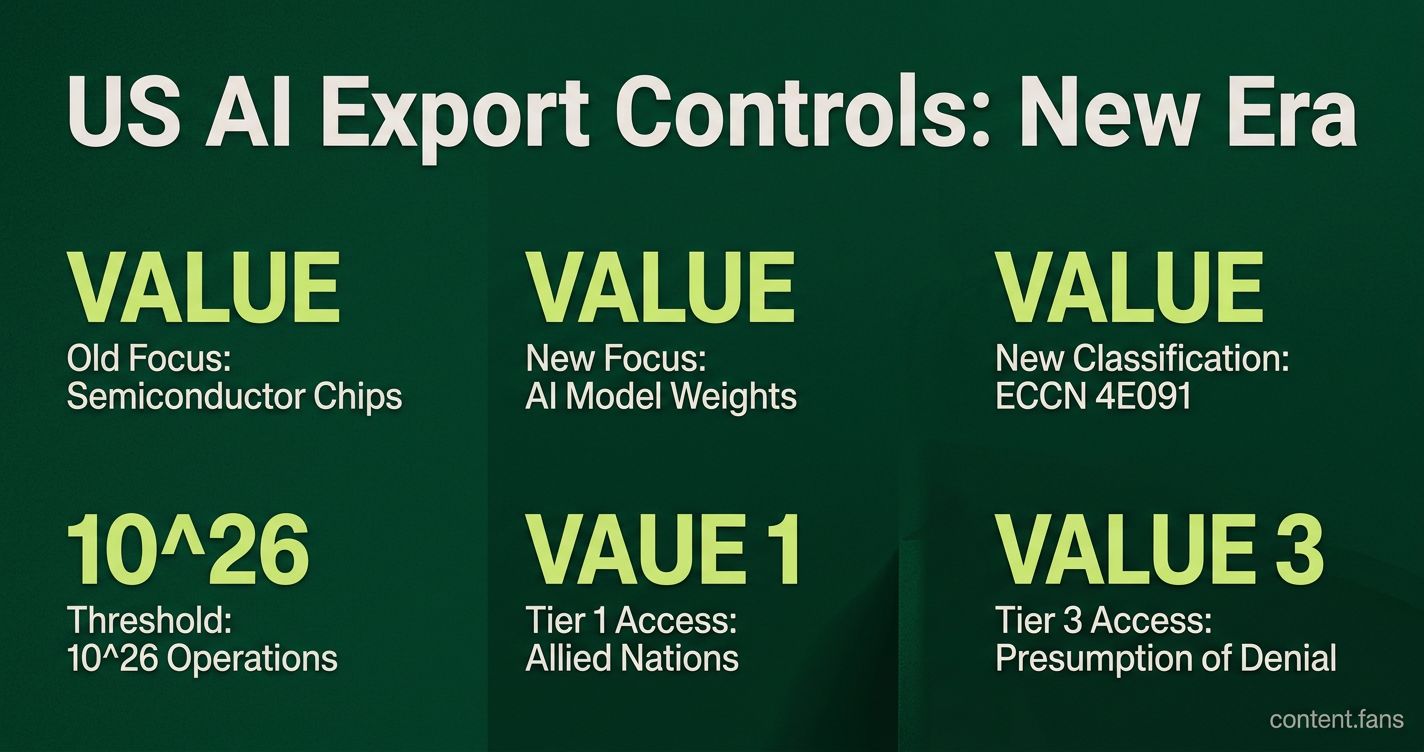 US AI Export Controls: New Era

VALUE
Old Focus:
Semiconductor Chips

VALUE
New Focus:
AI Model Weights

VALUE
New Classification:
ECCN 4E091

10^26
Threshold:
10^26 Operations

VAUE 1
Tier 1 Access:
Allied Nations

VALUE 3
Tier 3 Access:
Presumption of Denial

content.fans