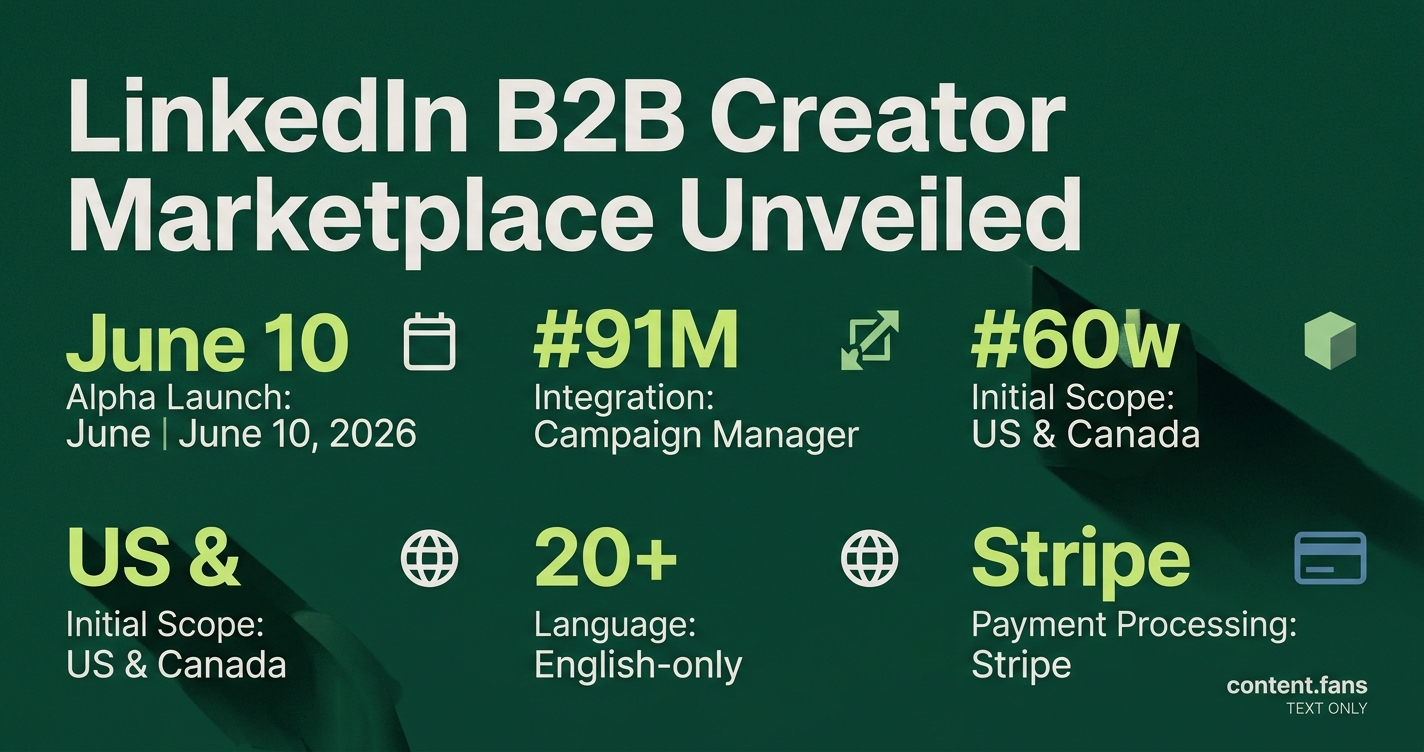 LinkedIn B2B Creator Marketplace Unveiled

June 10
Alpha Launch:
June | June 10, 2026

#91M
Integration:
Campaign Manager

#60w
Initial Scope:
US & Canada

US &
Initial Scope:
US & Canada

20+
Language:
English-only

Stripe
Payment Processing:
Stripe

content.fans
TEXT ONLY