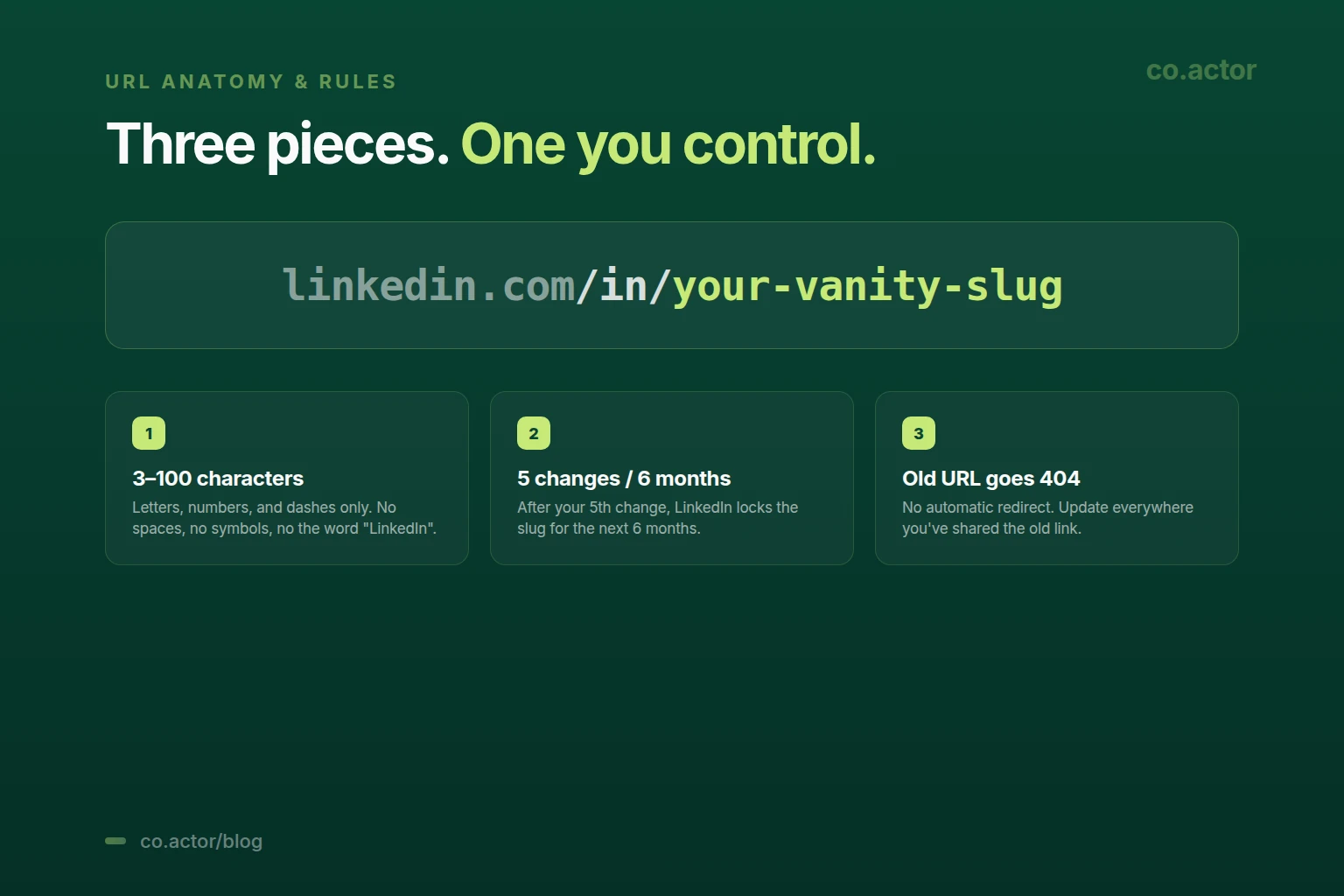 URL ANATOMY & RULES

co.actor

Three pieces. One you control.

linkedin.com/in/your-vanity-slug

1

3–100 characters

Letters, numbers, and dashes only. No spaces, no symbols, no the word "LinkedIn".

2

5 changes / 6 months

After your 5th change, LinkedIn locks the slug for the next 6 months.

3

Old URL goes 404

No automatic redirect. Update everywhere you've shared the old link.

co.actor/blog